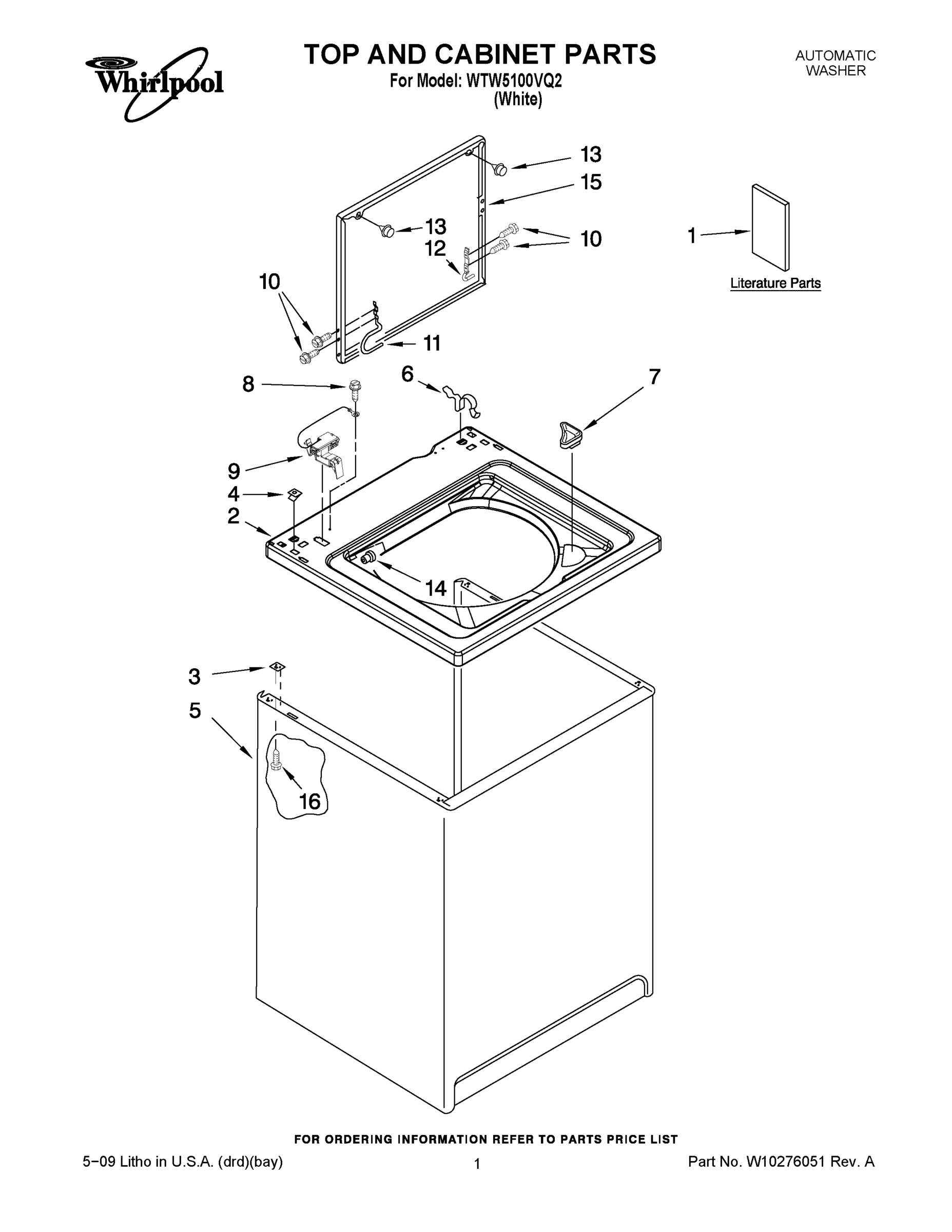 Whirlpool

TOP AND CABINET PARTS
For Model: WTW5100VQ2
(White)

AUTOMATIC
WASHER

13
15
13
12
10
1
Literature Parts
10
11
8
6
7
9
4
2
14
3
5
16

FOR ORDERING INFORMATION REFER TO PARTS PRICE LIST

5−09 Litho in U.S.A. (drd)(bay)

1

Part No. W10276051 Rev. A