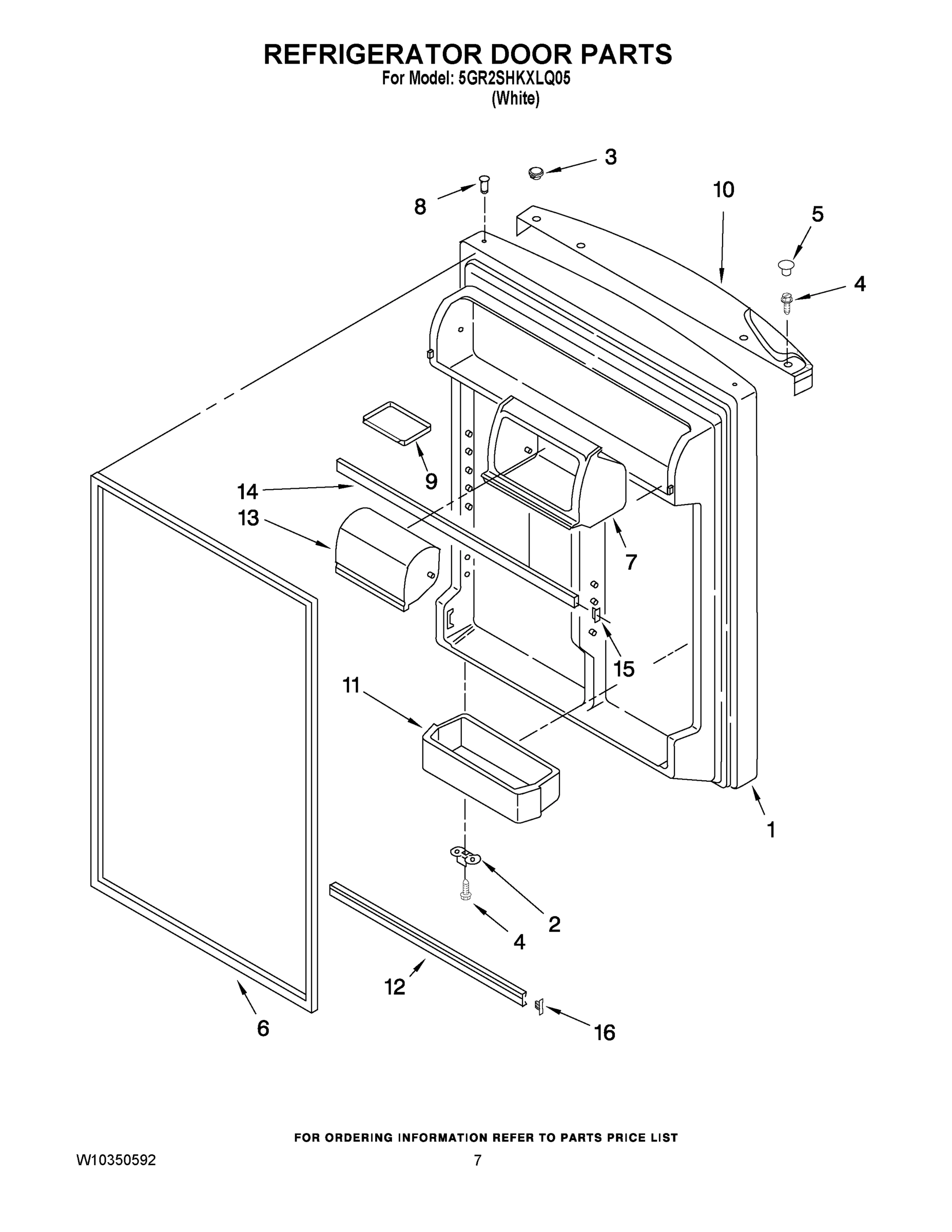 REFRIGERATOR DOOR PARTS
For Model: 5GR2SHKXLQ05
(White)

3
8
10
5
4
9
14
13
7
15
11
1
2
4
12
6
16

FOR ORDERING INFORMATION REFER TO PARTS PRICE LIST

W10350592

7