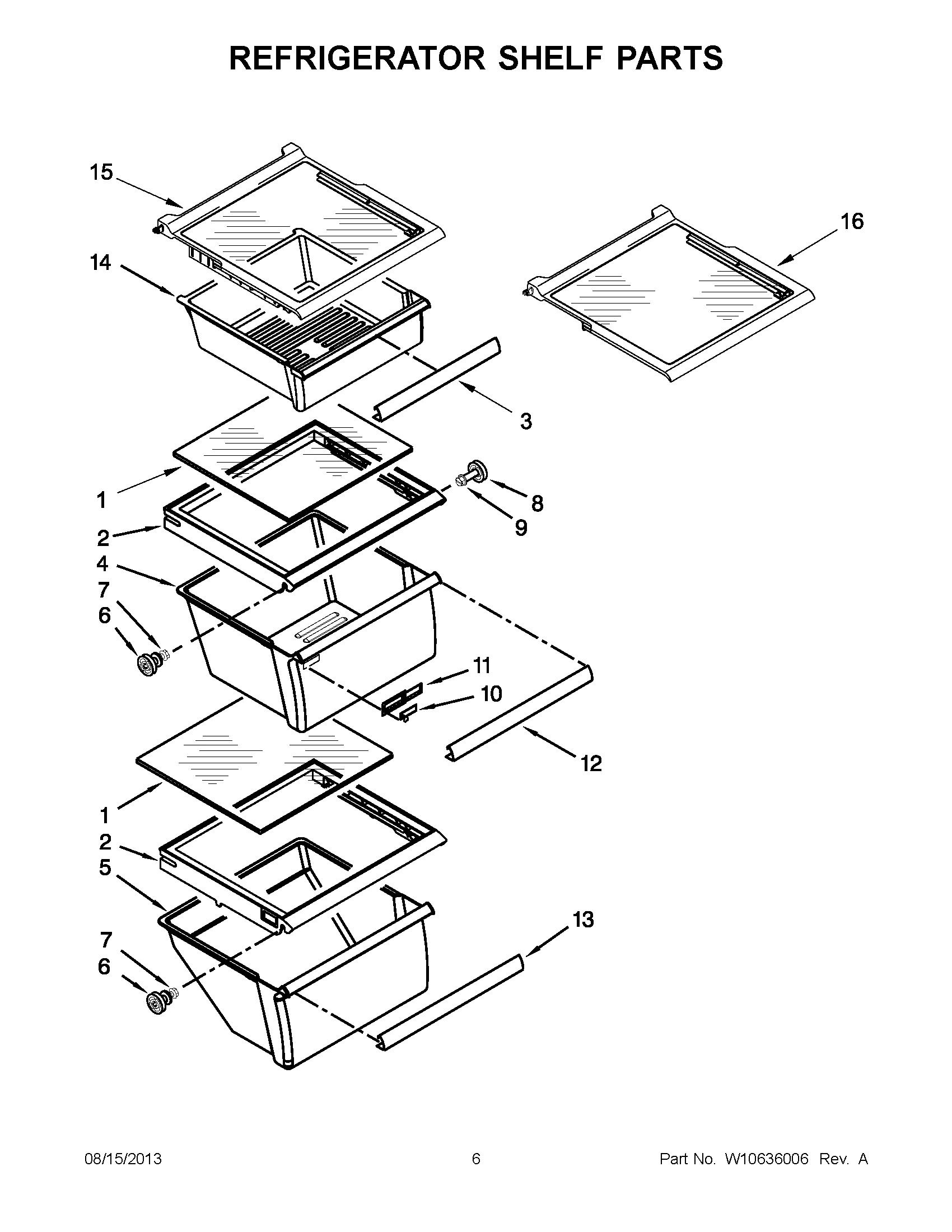 REFRIGERATOR SHELF PARTS

15
16
14
3
1
8
9
2
4
7
6
11
10
12
1
2
5
13
7
6

08/15/2013 6 Part No. W10636006 Rev. A