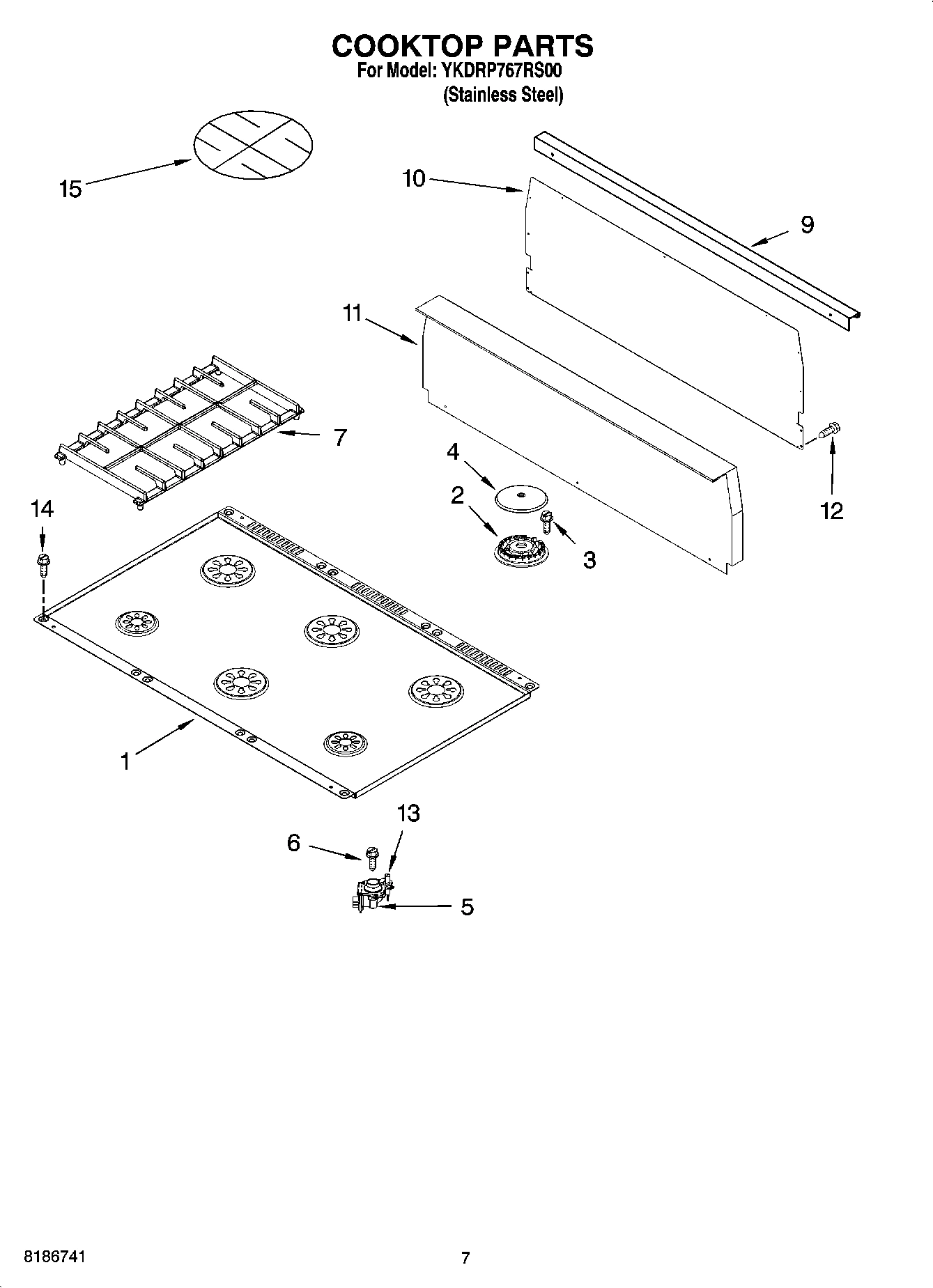 COOKTOP PARTS
For Model: YKDRP767RS00
(Stainless Steel)

15
10
9
11
7
4
2
3
12
14
1
13
6
5

8186741
7