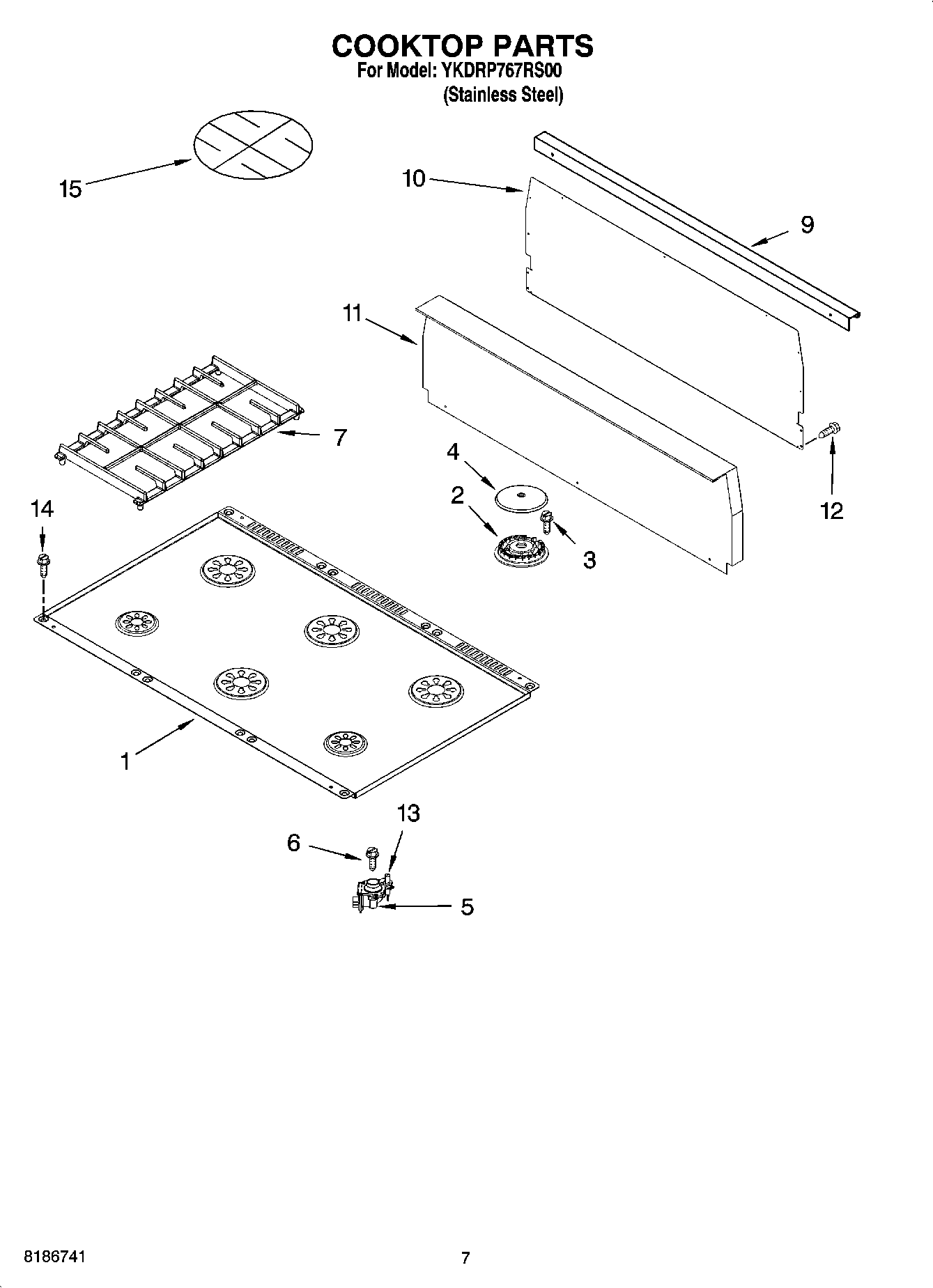 COOKTOP PARTS
For Model: YKDRP767RS00
(Stainless Steel)

15
10
9
11
7
4
2
3
12
14
1
13
6
5

8186741
7