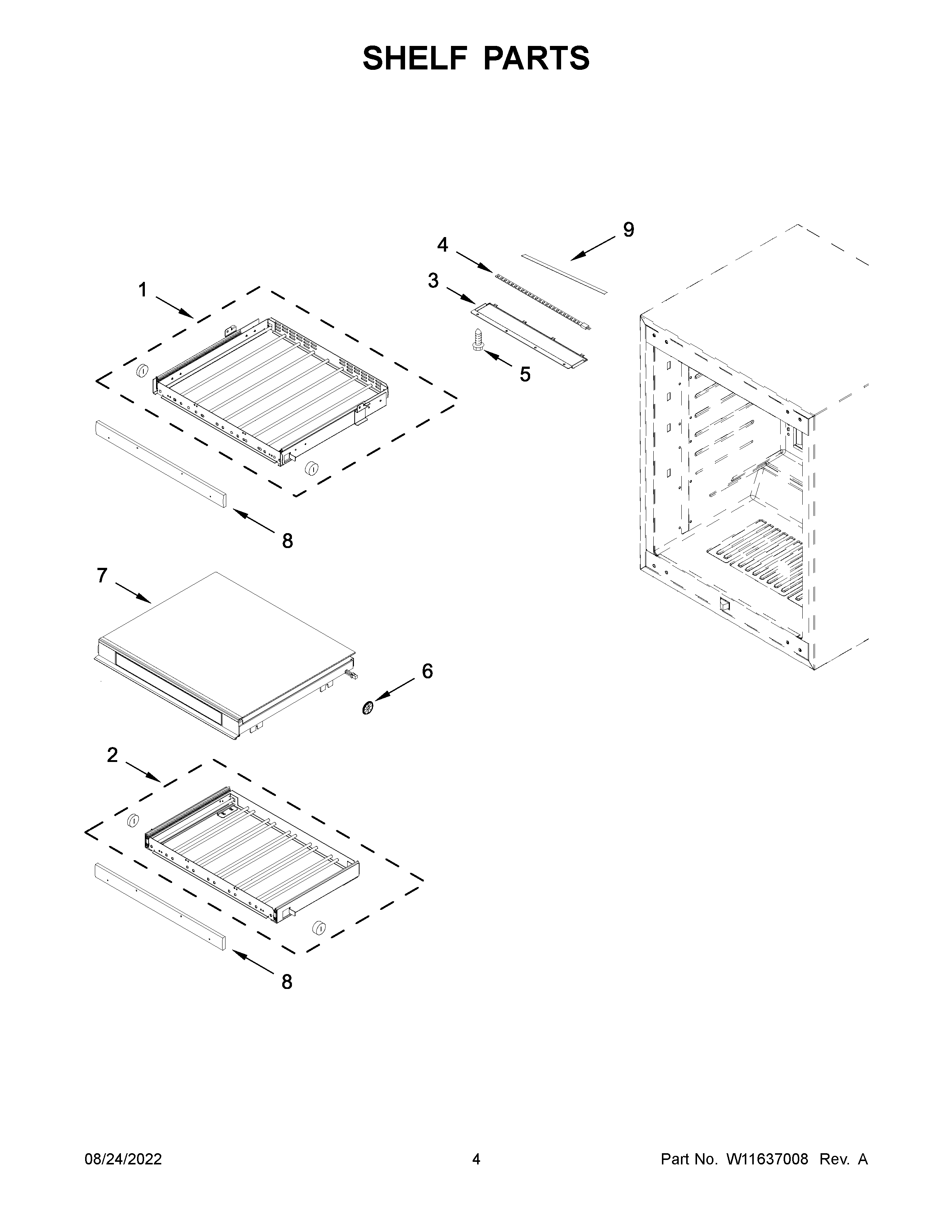 SHELF PARTS

9
4
3
1
5
8
7
6
2
8

08/24/2022
4
Part No. W11637008 Rev. A