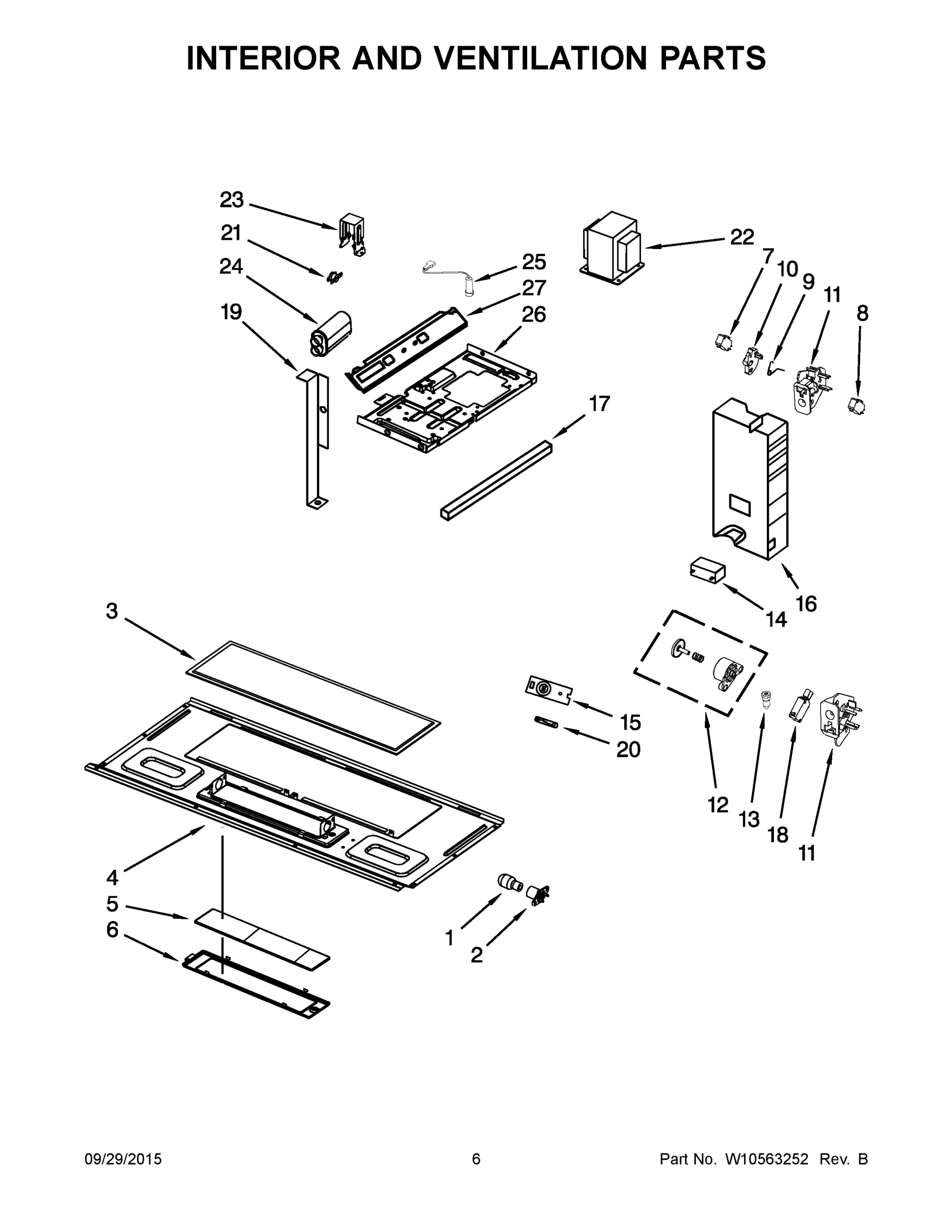 INTERIOR AND VENTILATION PARTS

23
21
24
19
25
27
26
22
7
10
9
11
8
17
16
14
3
15
20
12
13
18
11
4
5
6
1
2

09/29/2015 6 Part No. W10563252 Rev. B