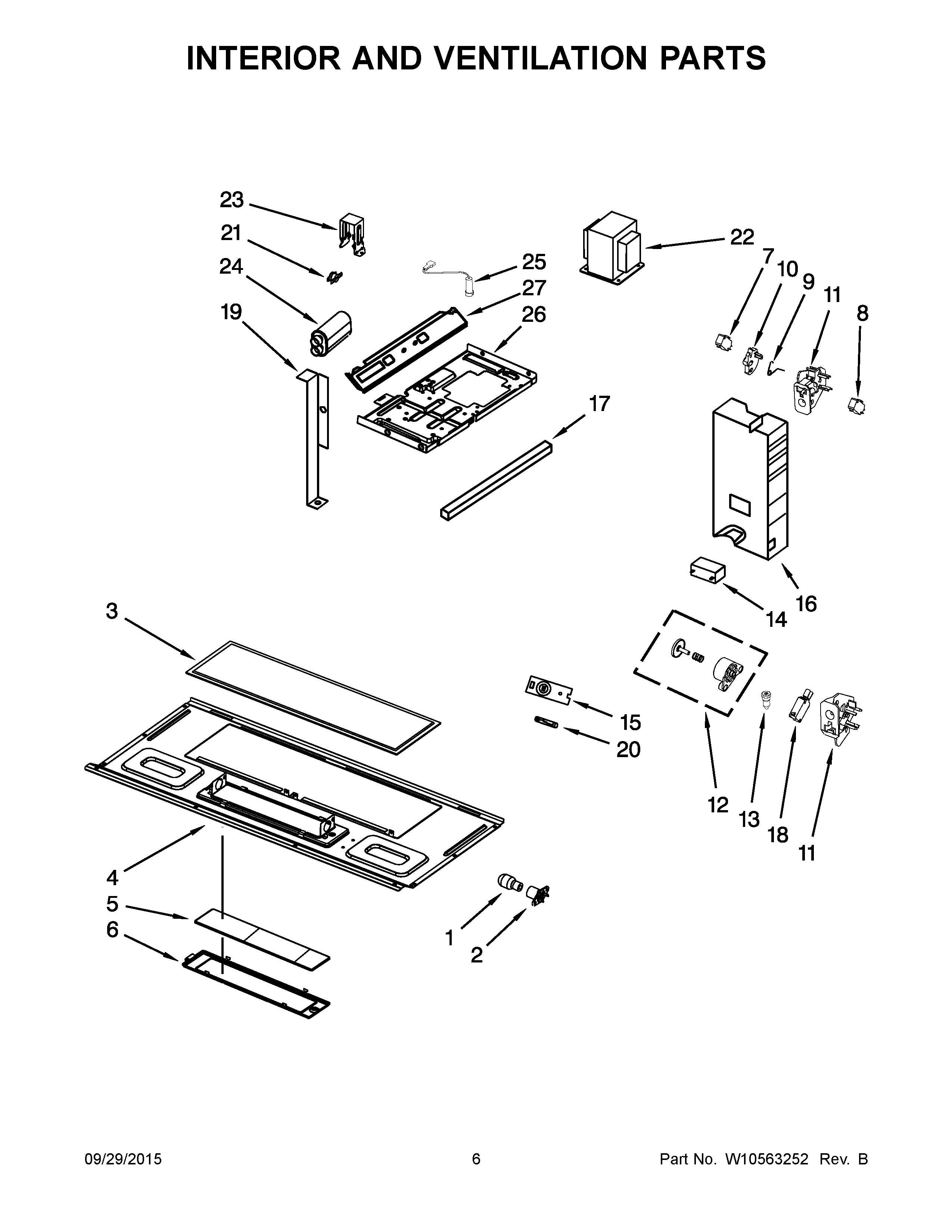 INTERIOR AND VENTILATION PARTS

23
21
24
19
25
27
26
22
7
10
9
11
8
17
16
14
3
15
20
12
13
18
11
4
5
6
1
2

09/29/2015
6
Part No. W10563252 Rev. B