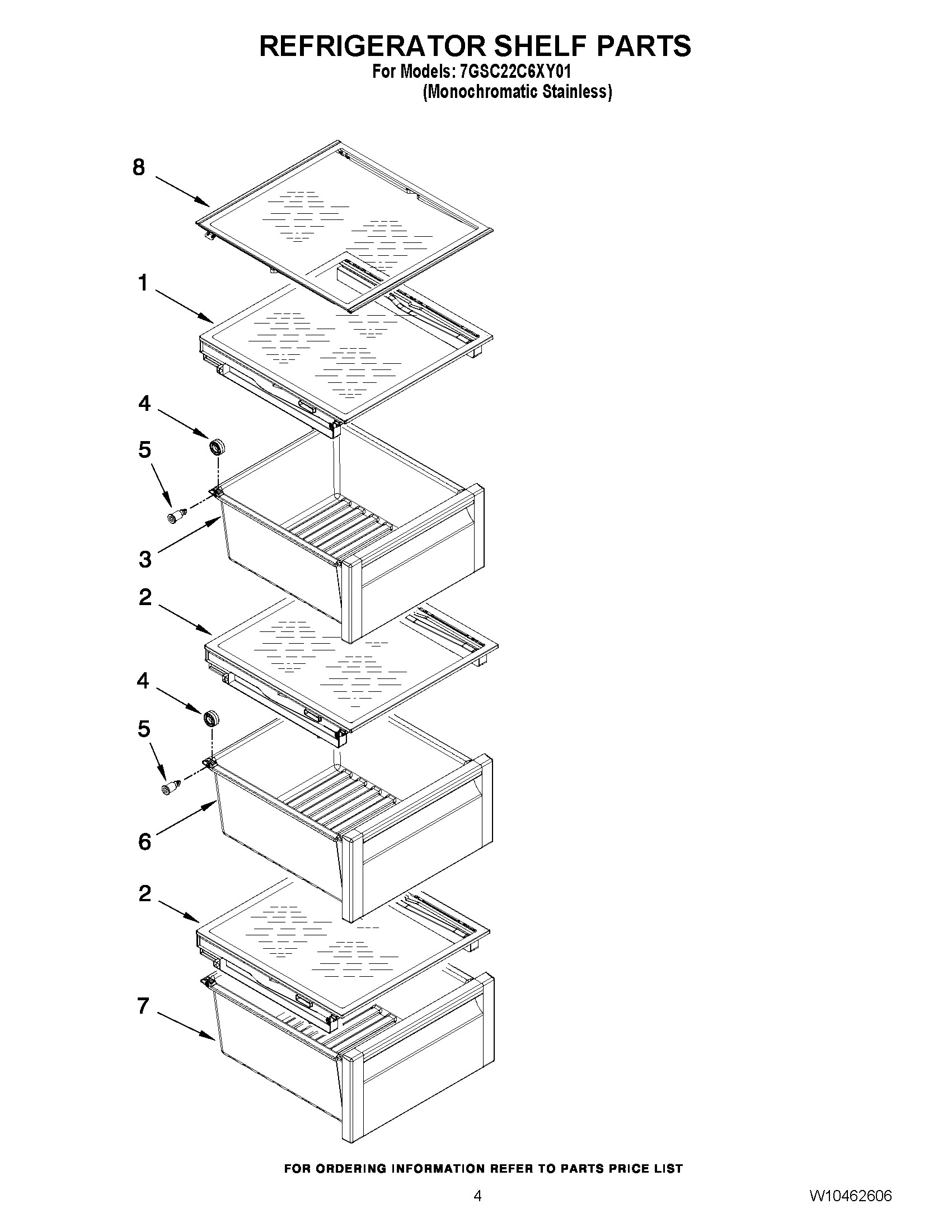 REFRIGERATOR SHELF PARTS
For Models: 7GSC22C6XY01
(Monochromatic Stainless)

8
1
4
5
3
2
4
5
6
2
7

FOR ORDERING INFORMATION REFER TO PARTS PRICE LIST

4

W10462606