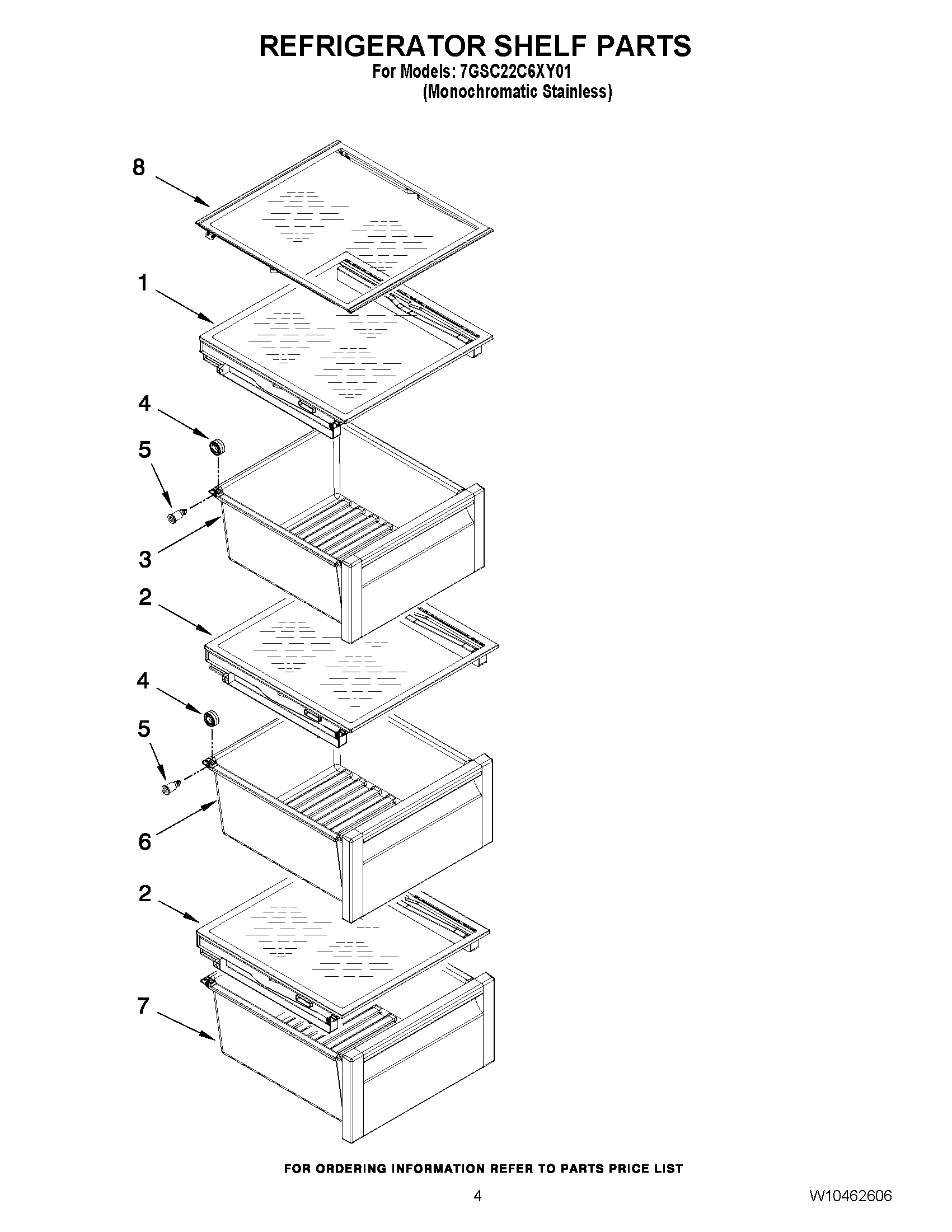 REFRIGERATOR SHELF PARTS
For Models: 7GSC22C6XY01
(Monochromatic Stainless)

8
1
4
5
3
2
4
5
6
2
7

FOR ORDERING INFORMATION REFER TO PARTS PRICE LIST

4

W10462606