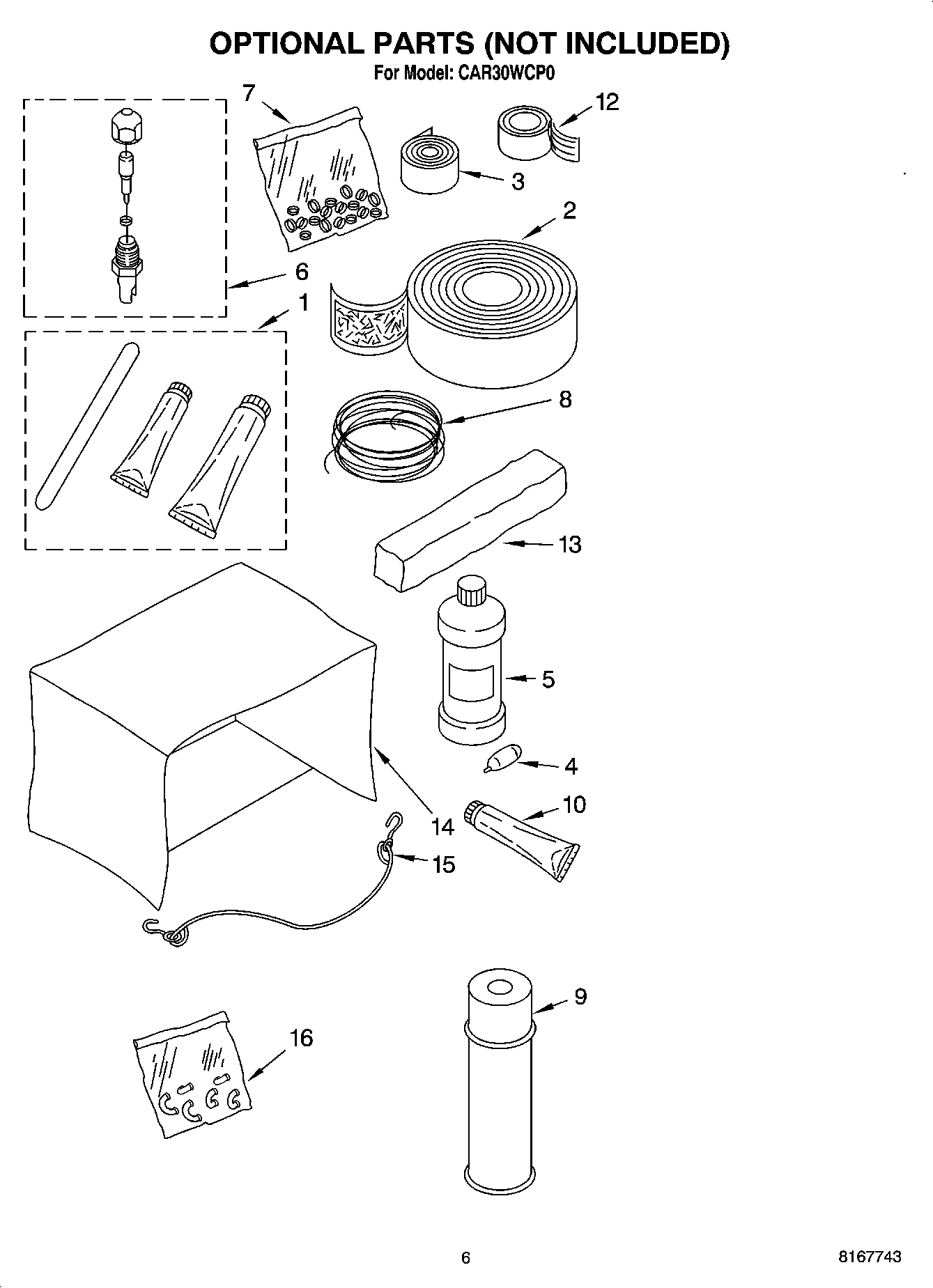 OPTIONAL PARTS (NOT INCLUDED)
For Model: CAR30WCP0

7
12
3
2
6
1
8
13
5
4
10
14
15
9
16

6
8167743