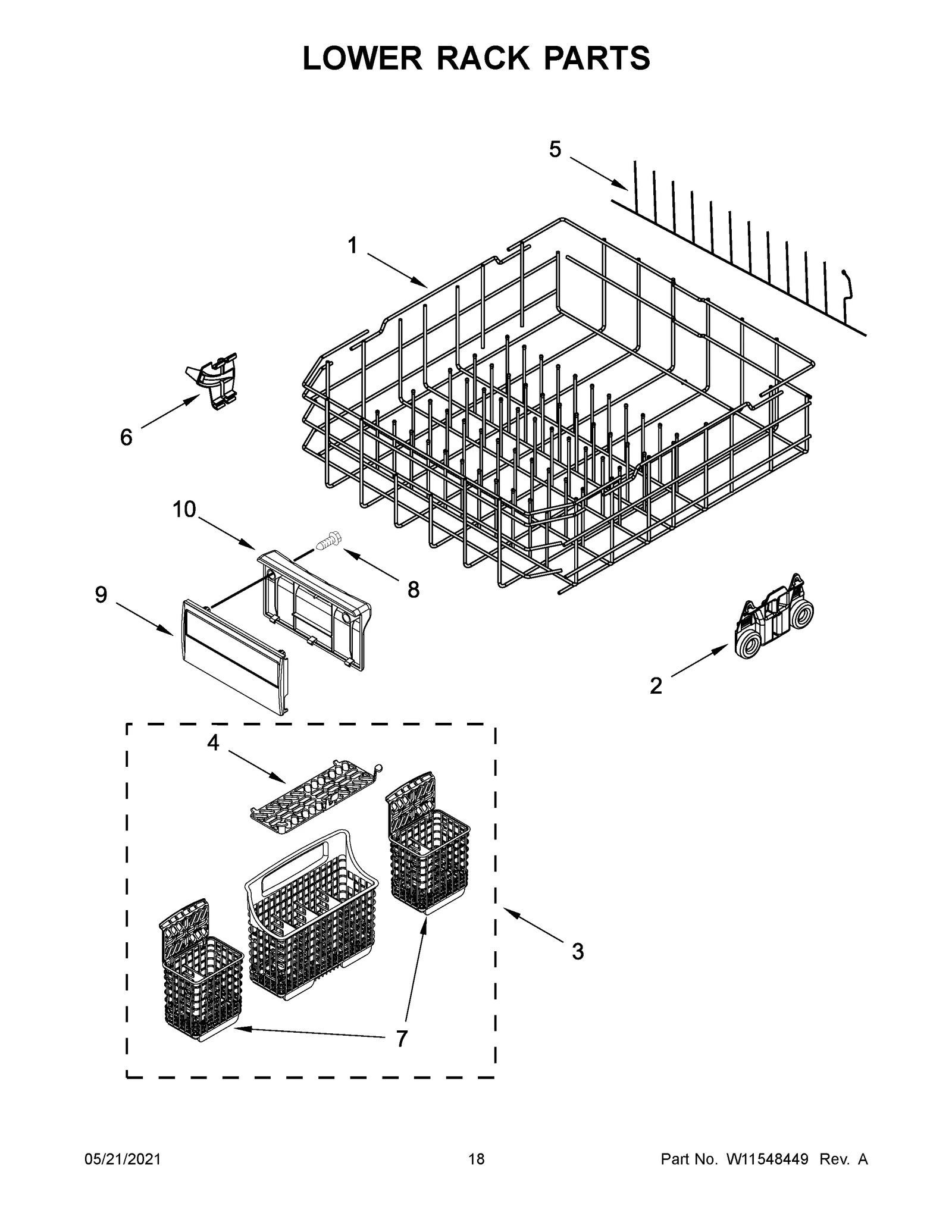 LOWER RACK PARTS

5

1

6

10

8

9

2

4

3

7

05/21/2021

18

Part No. W11548449 Rev. A