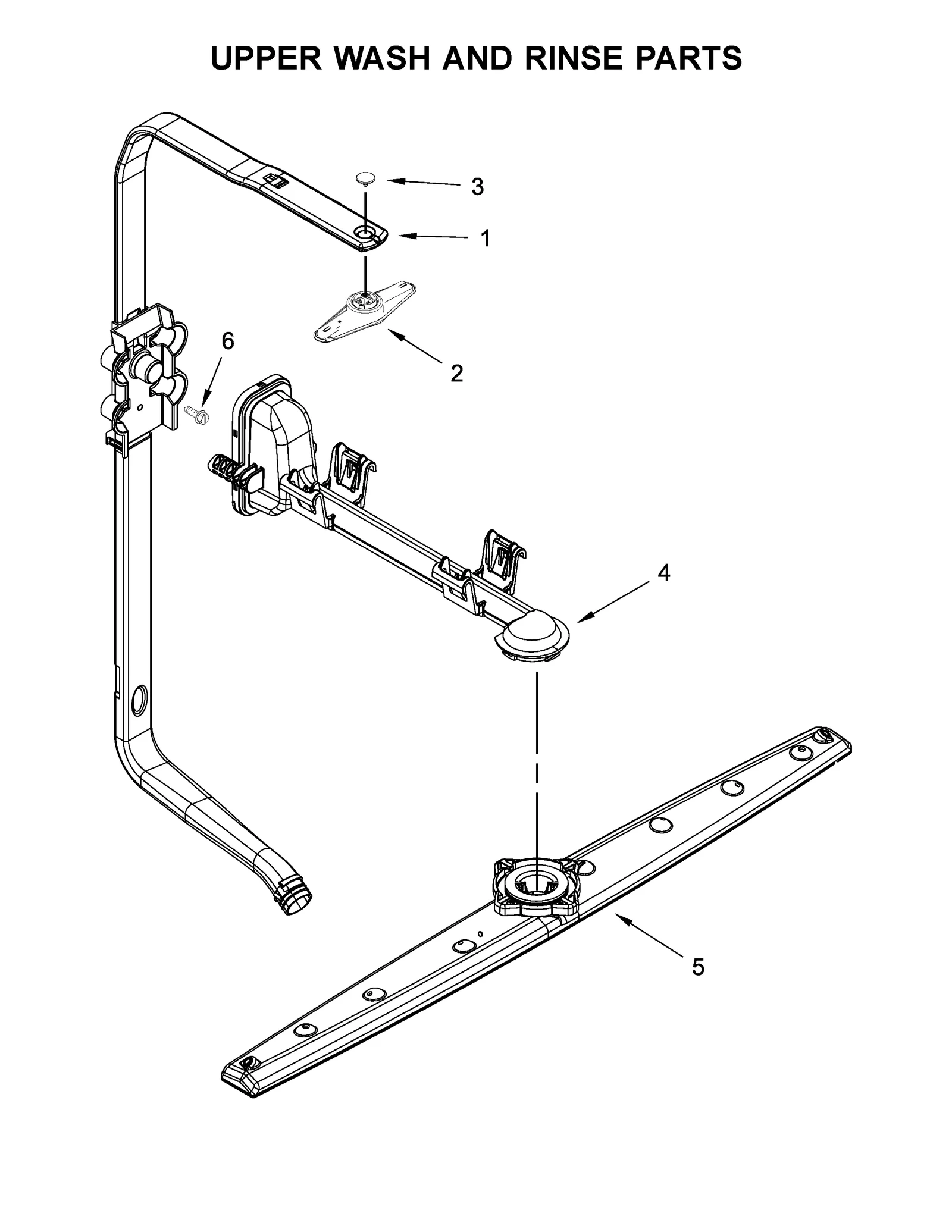 UPPER WASH AND RINSE PARTS

3

1

6

2

4

5