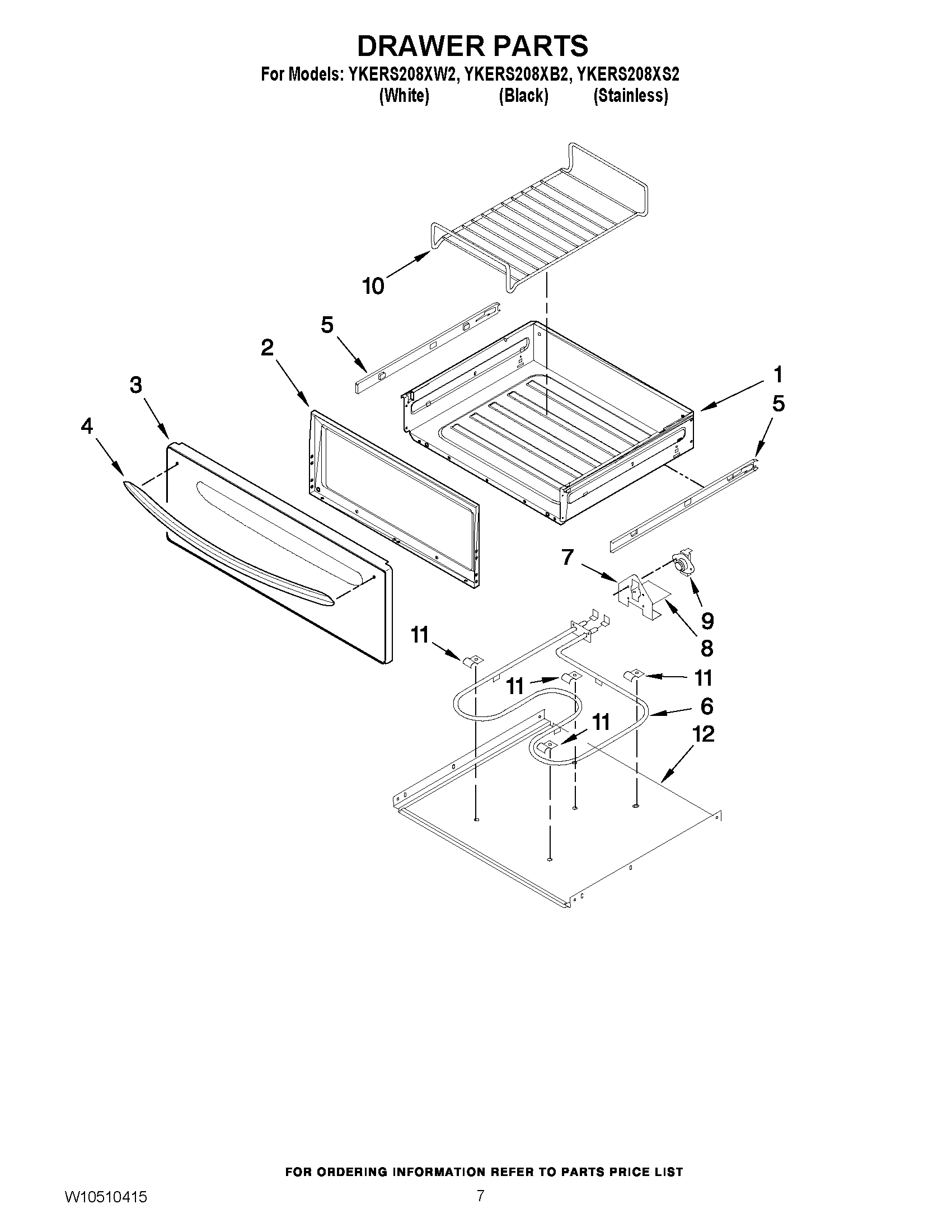 DRAWER PARTS

For Models: YKERS208XW2, YKERS208XB2, YKERS208XS2
(White) (Black) (Stainless)

10
5
2
3
4
1
5
7
9
8
11
11
11
6
11
12

FOR ORDERING INFORMATION REFER TO PARTS PRICE LIST

W10510415
7