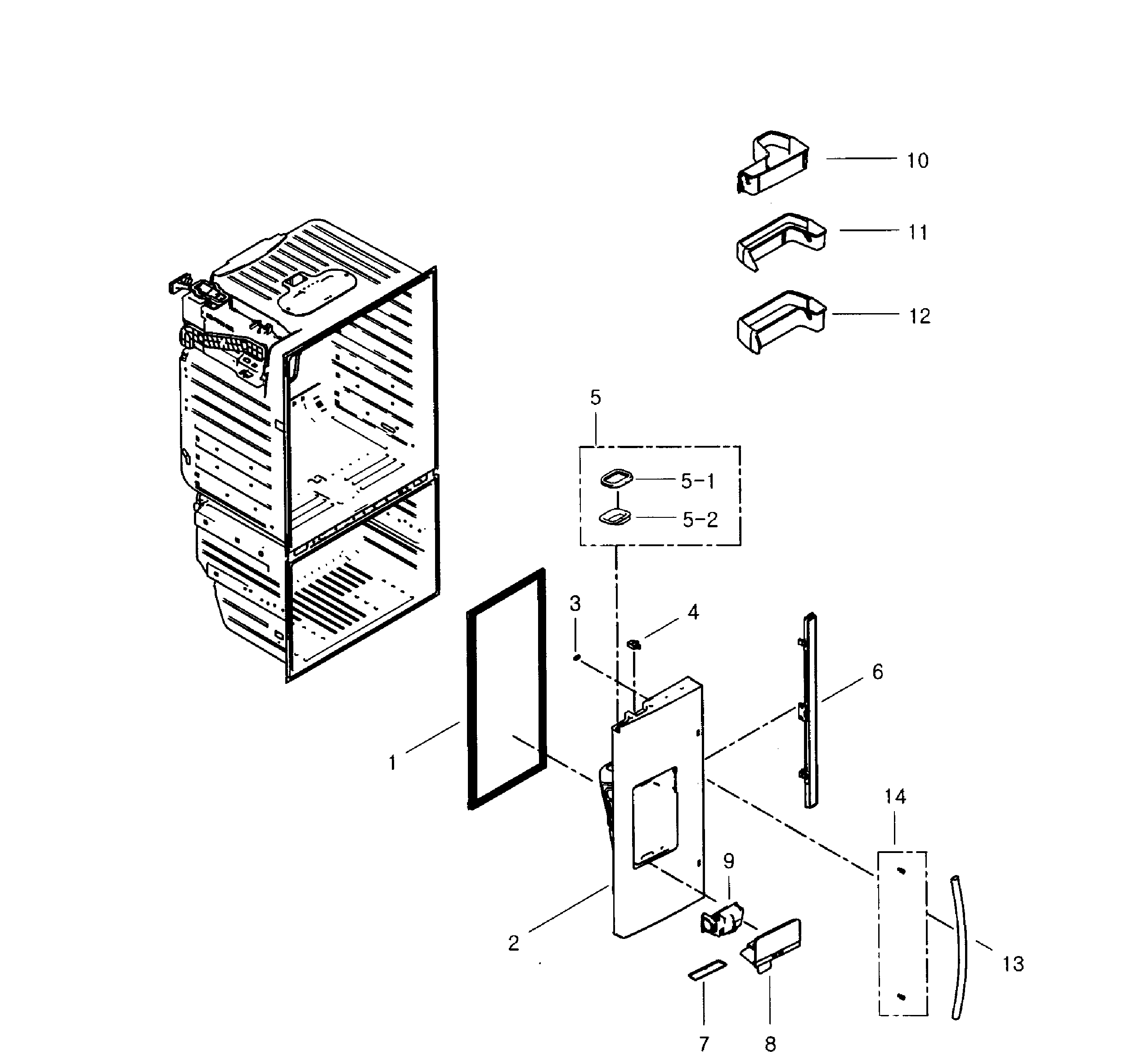 10
11
12
5
5-1
5-2
3
4
6
1
14
9
2
13
7
8