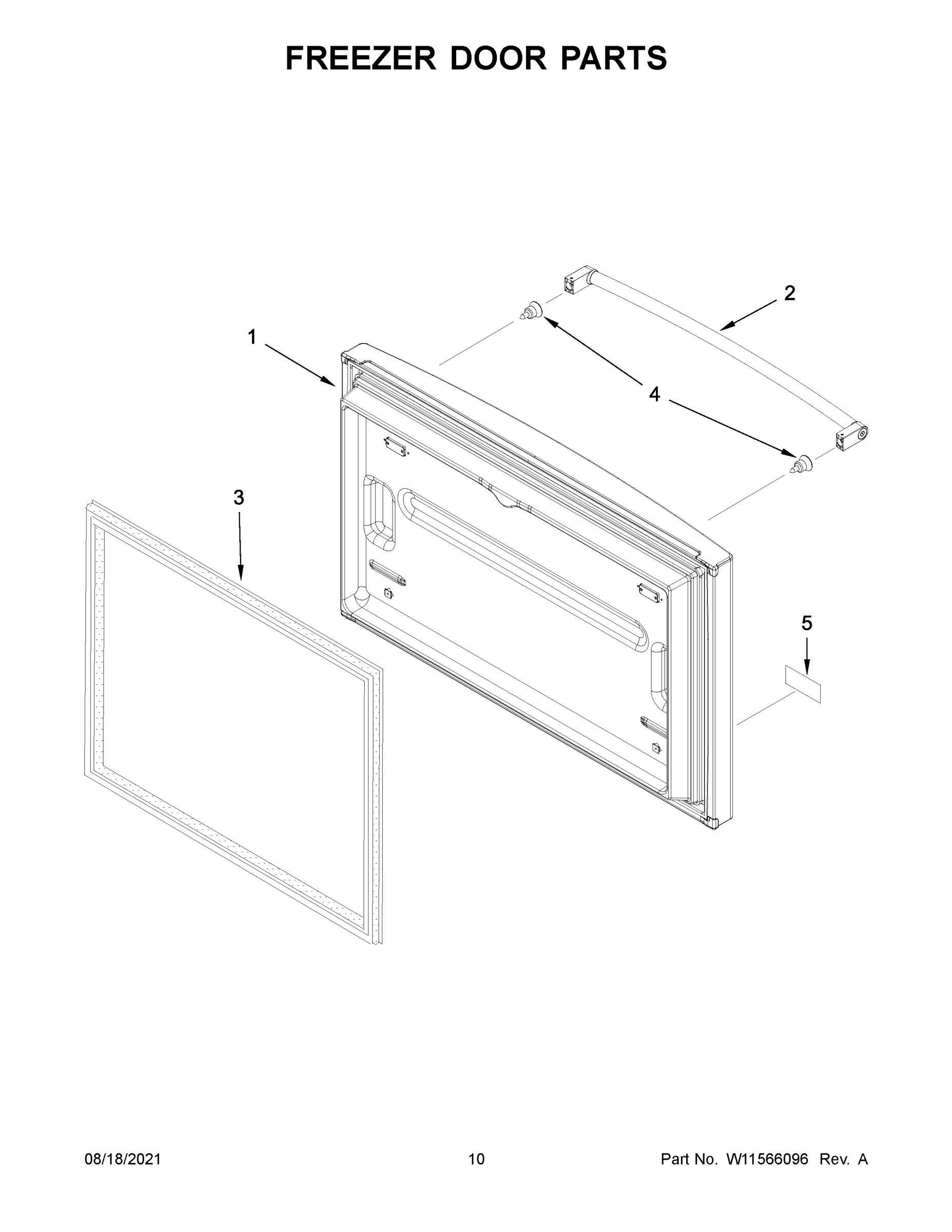 FREEZER DOOR PARTS

2

1

4

3

5

08/18/2021

10

Part No. W11566096 Rev. A