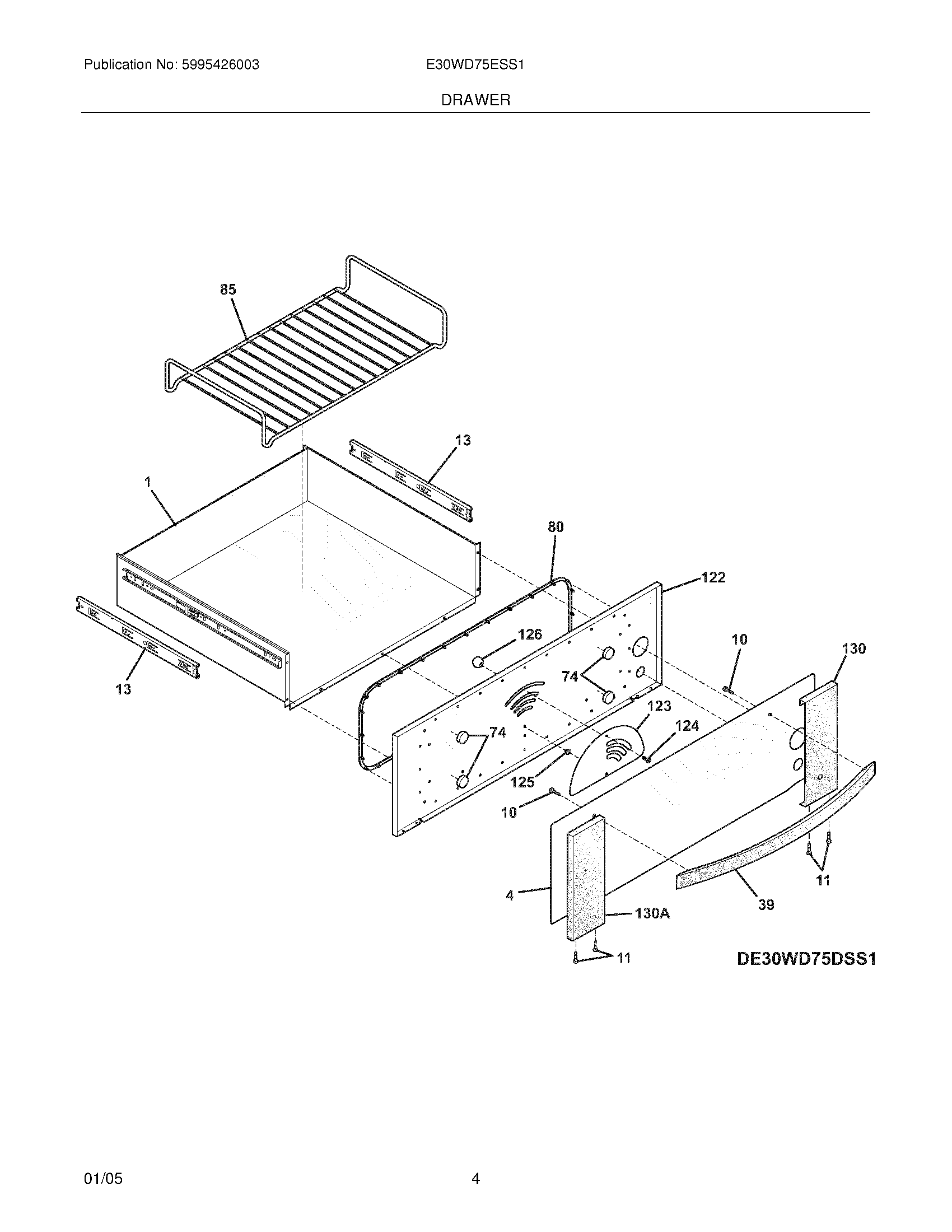 Publication No: 5995426003

E30WD75ESS1

DRAWER

85

13

1

80

122

126

10

130

74

13

123

124

74

125

10

4

130A

39

11

11

DE30WD75DSS1

01/05

4