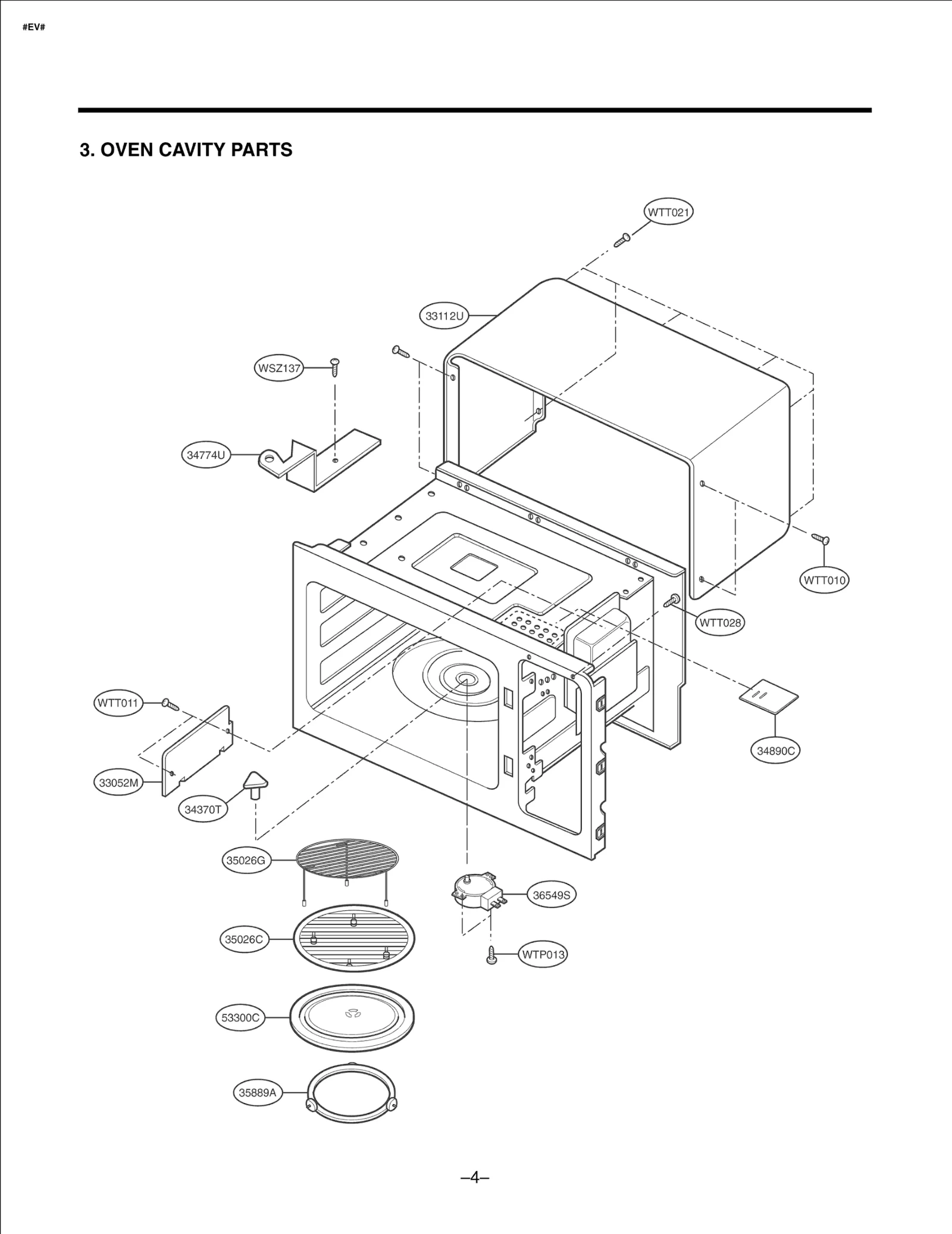 #EV#

3. OVEN CAVITY PARTS

WTT021

33112U

WSZ137

34774U

WTT010

WTT028

WTT011

34890C

33052M

34370T

35026G

36549S

35026C

WTP013

53300C

35889A

–4–