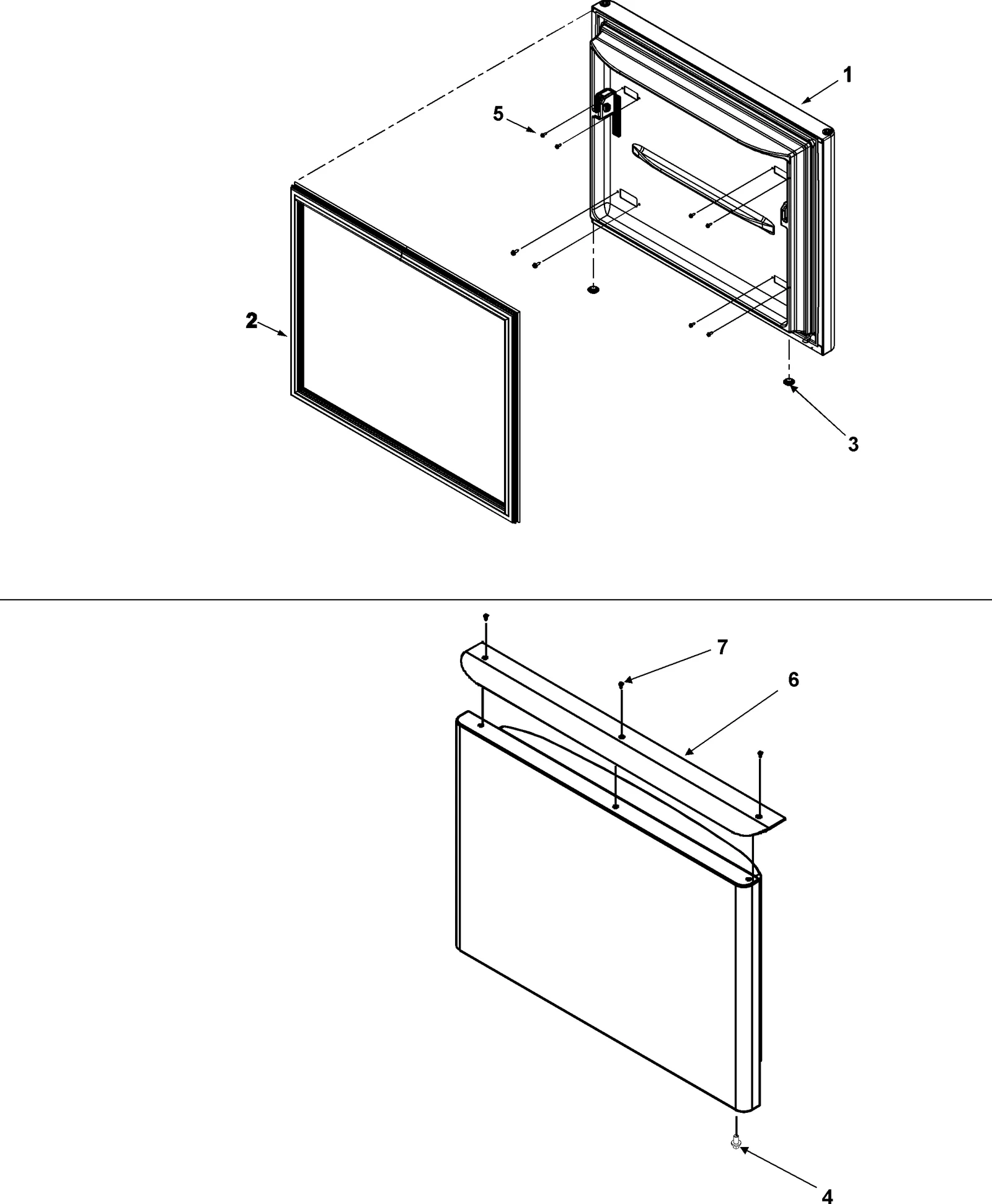 1
5
2
3
7
6
4