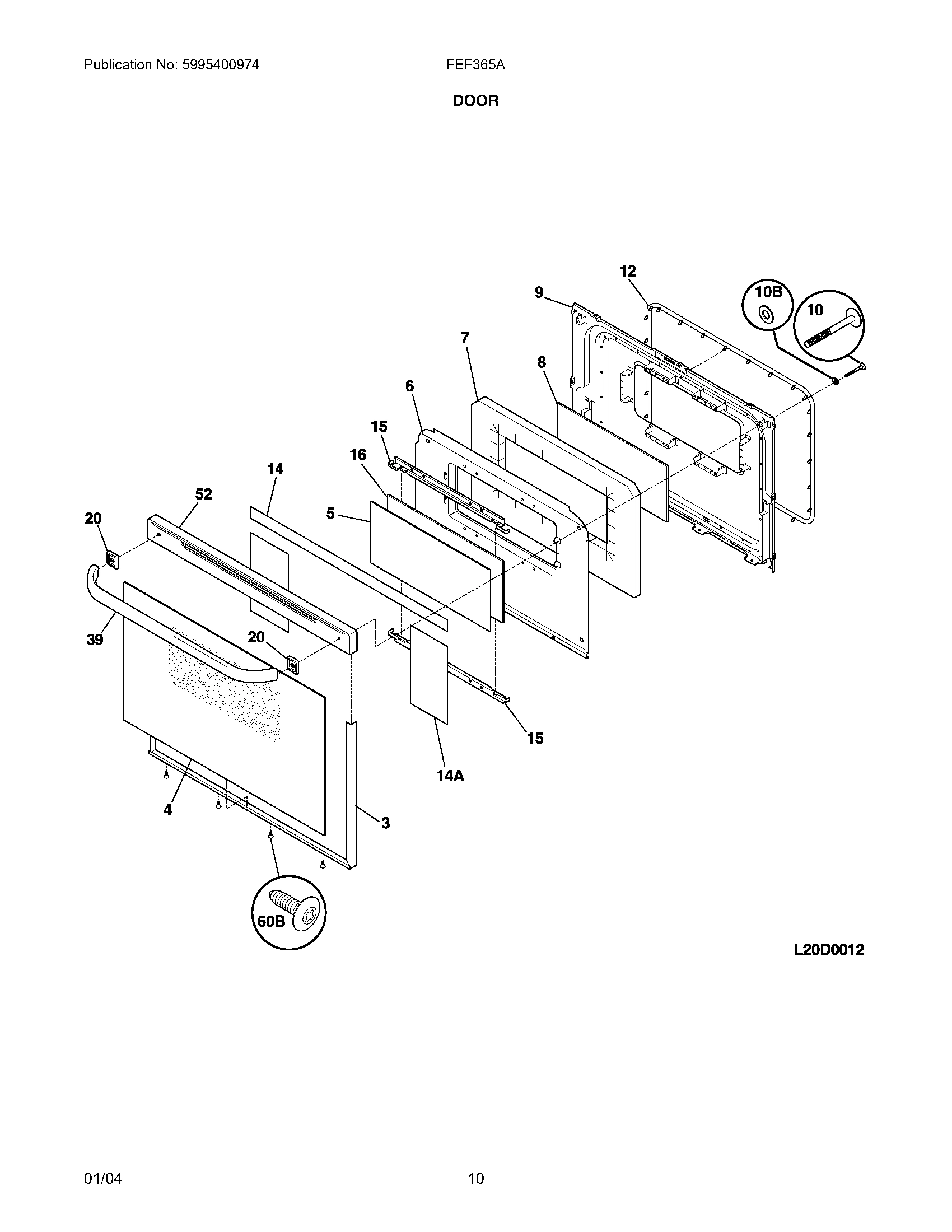 Publication No: 5995400974

FEF365A

DOOR

12
9
10B
10
7
8
6
15
16
14
52
5
20
39
20
15
14A
4
3
60B

L20D0012

01/04

10