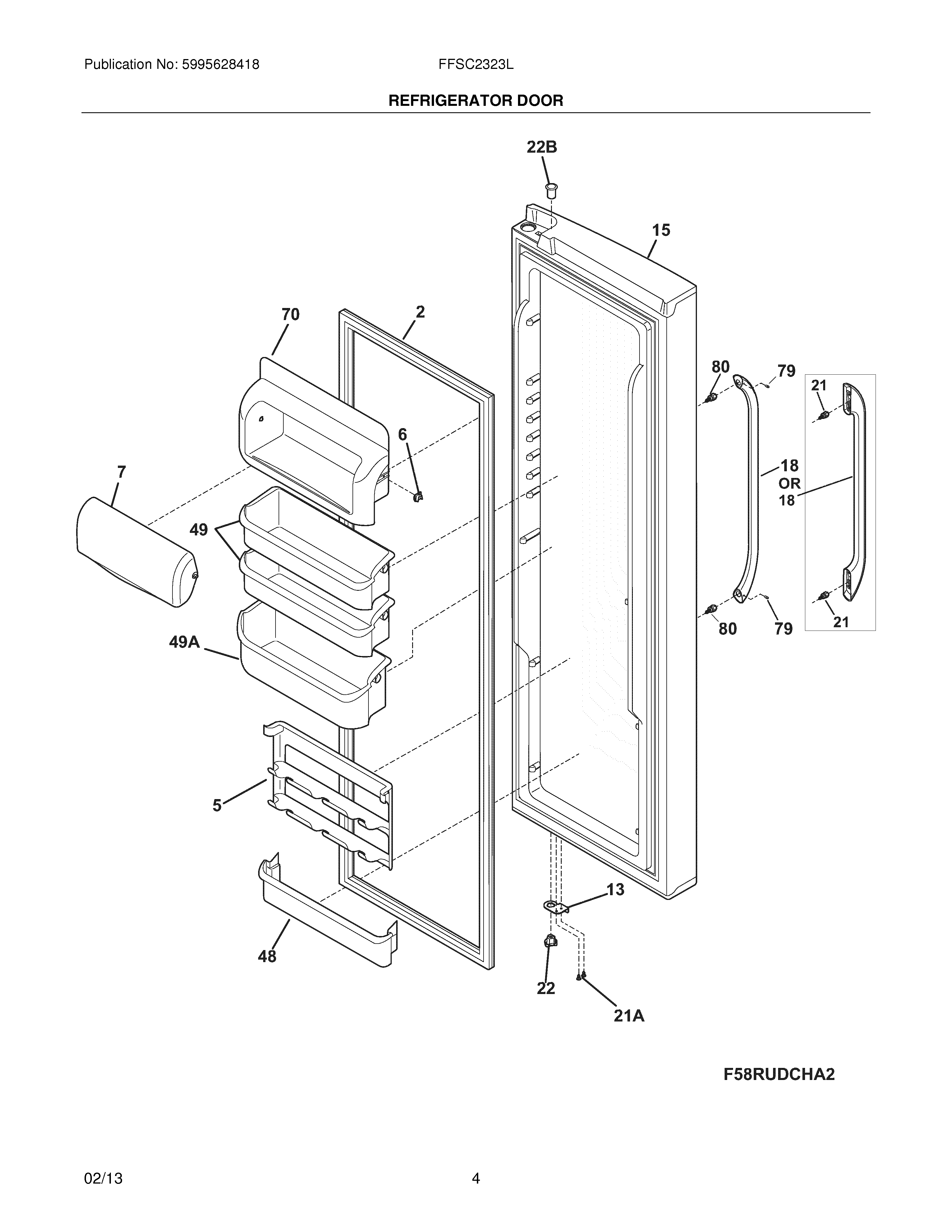 Publication No: 5995628418

FFSC2323L

REFRIGERATOR DOOR

22B

15

70

2

80

79

21

6

7

18
OR
18

49

49A

80

79

21

5

13

48

22

21A

F58RUDCHA2

02/13

4