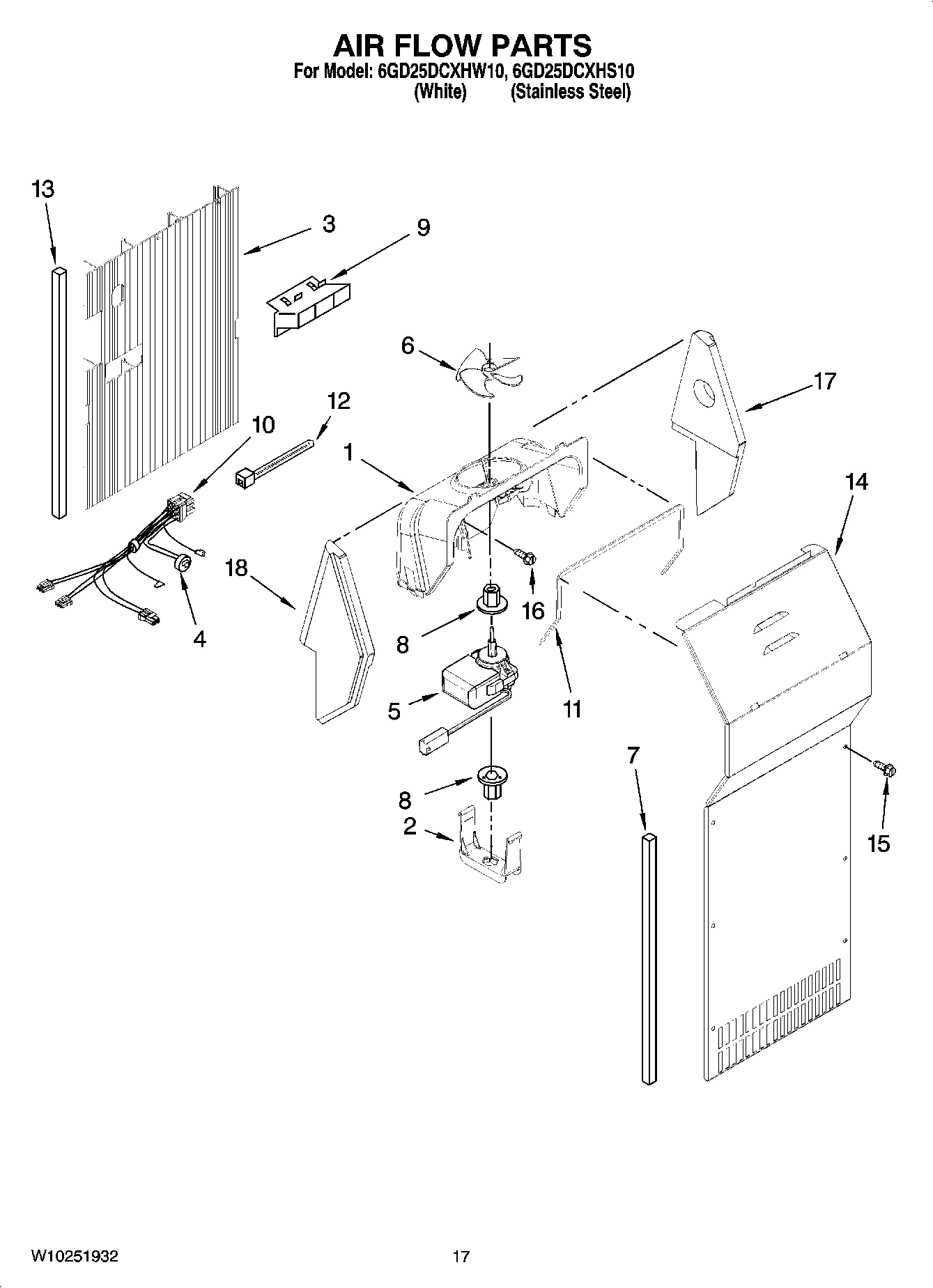 AIR FLOW PARTS
For Model: 6GD25DCXHW10, 6GD25DCXHS10
(White) (Stainless Steel)

13
3
9
6
17
12
10
1
14
18
16
4
8
5
11
7
8
2
15

W10251932
17