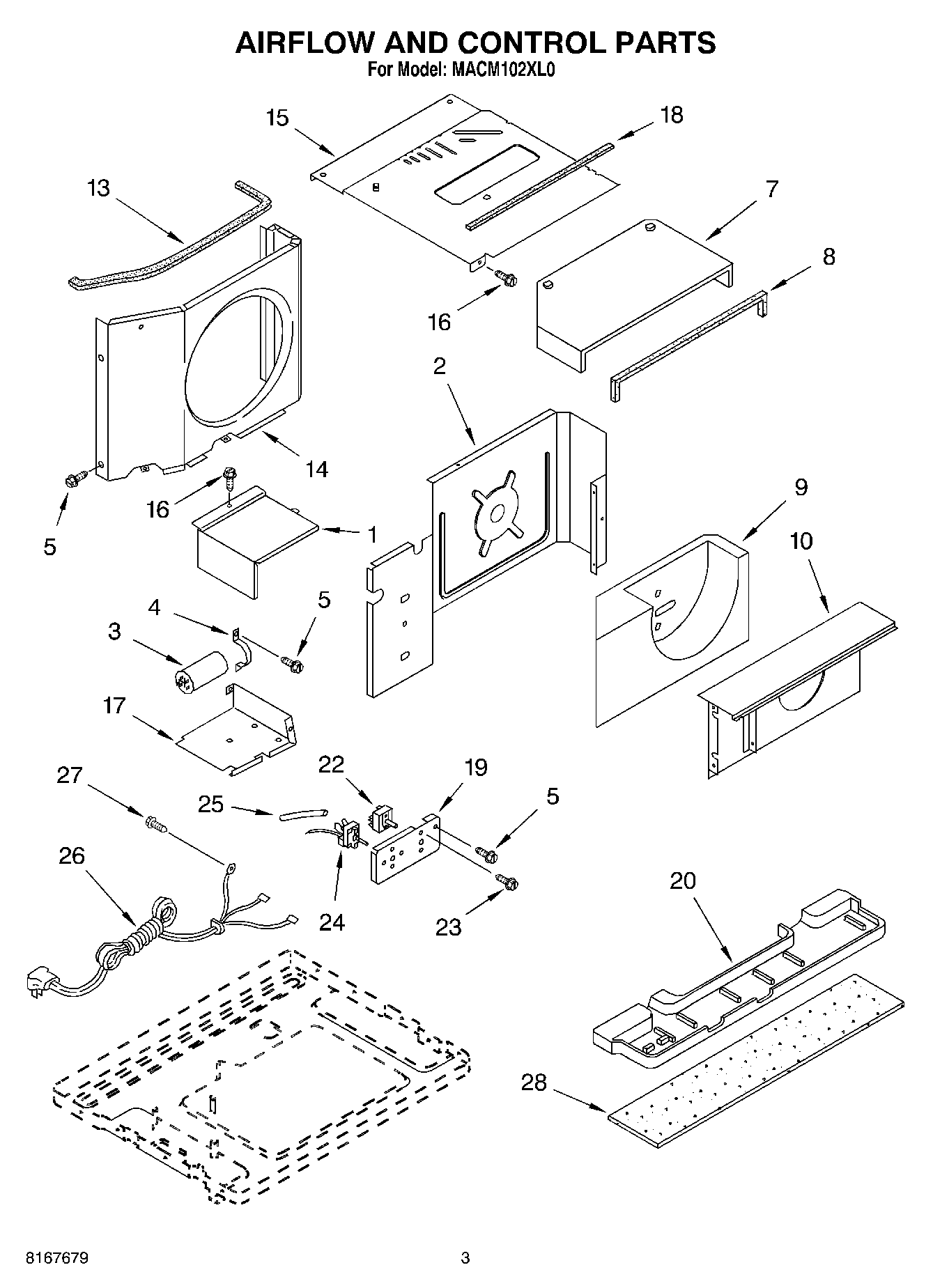 AIRFLOW AND CONTROL PARTS
For Model: MACM102XL0

15
18
13
7
8
16
2
14
16
5
1
9
10
4
5
3
17
27
22
19
25
5
26
24
23
20
28

8167679
3