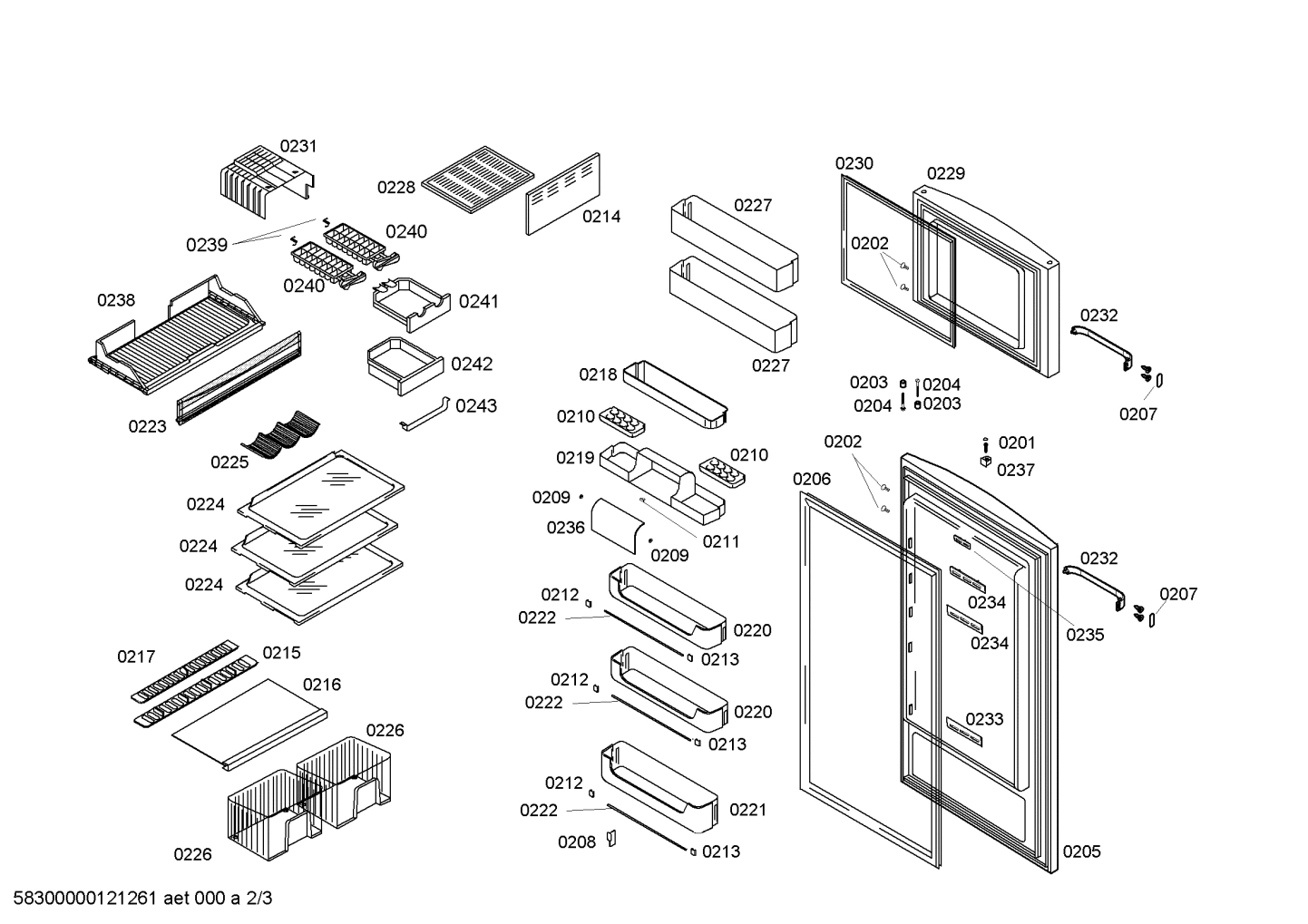 0231
0228
0214
0239
0240
0240
0241
0238
0242
0243
0223
0225
0224
0224
0224
0217
0215
0216
0226
0226
0227
0227
0218
0210
0219
0210
0209
0236
0211
0209
0212
0222
0220
0213
0212
0222
0220
0213
0212
0222
0221
0208
0213
0230
0229
0202
0232
0203
0204
0204
0203
0207
0202
0201
0237
0206
0232
0207
0234
0234
0235
0233
0205
58300000121261 aet 000 a 2/3