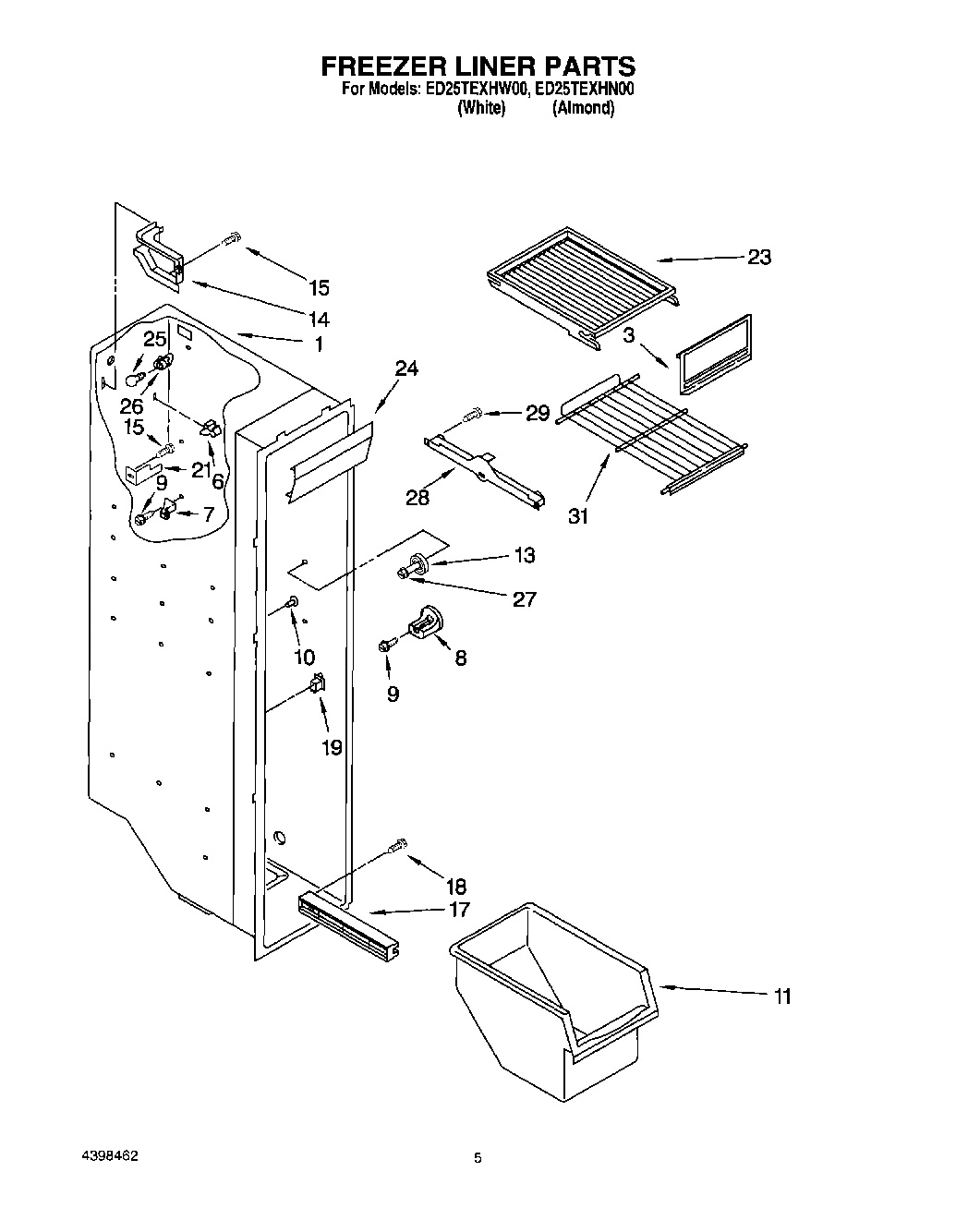 FREEZER LINER PARTS
For Models: ED25TEXHW00, ED25TEXHN00
(White) (Almond)

15
14
1
25
26
15
21
6
9
7
24
23
3
29
28
31
13
27
10
8
9
19
18
17
11

4398462

5