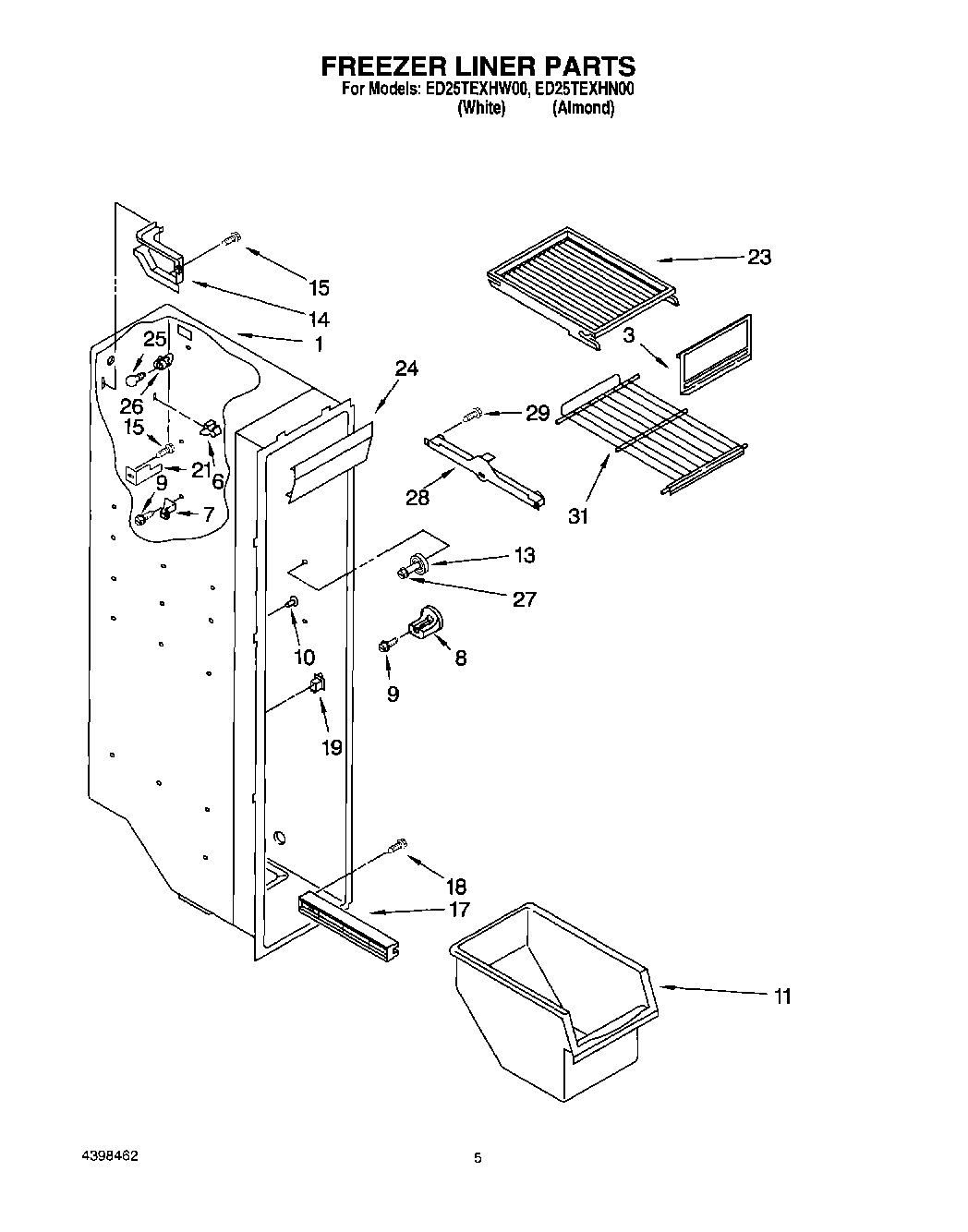 FREEZER LINER PARTS
For Models: ED25TEXHW00, ED25TEXHN00
(White) (Almond)

15
14
1
25
26
15
21
6
9
7
24
23
3
29
28
31
13
27
10
8
9
19
18
17
11

4398462
5