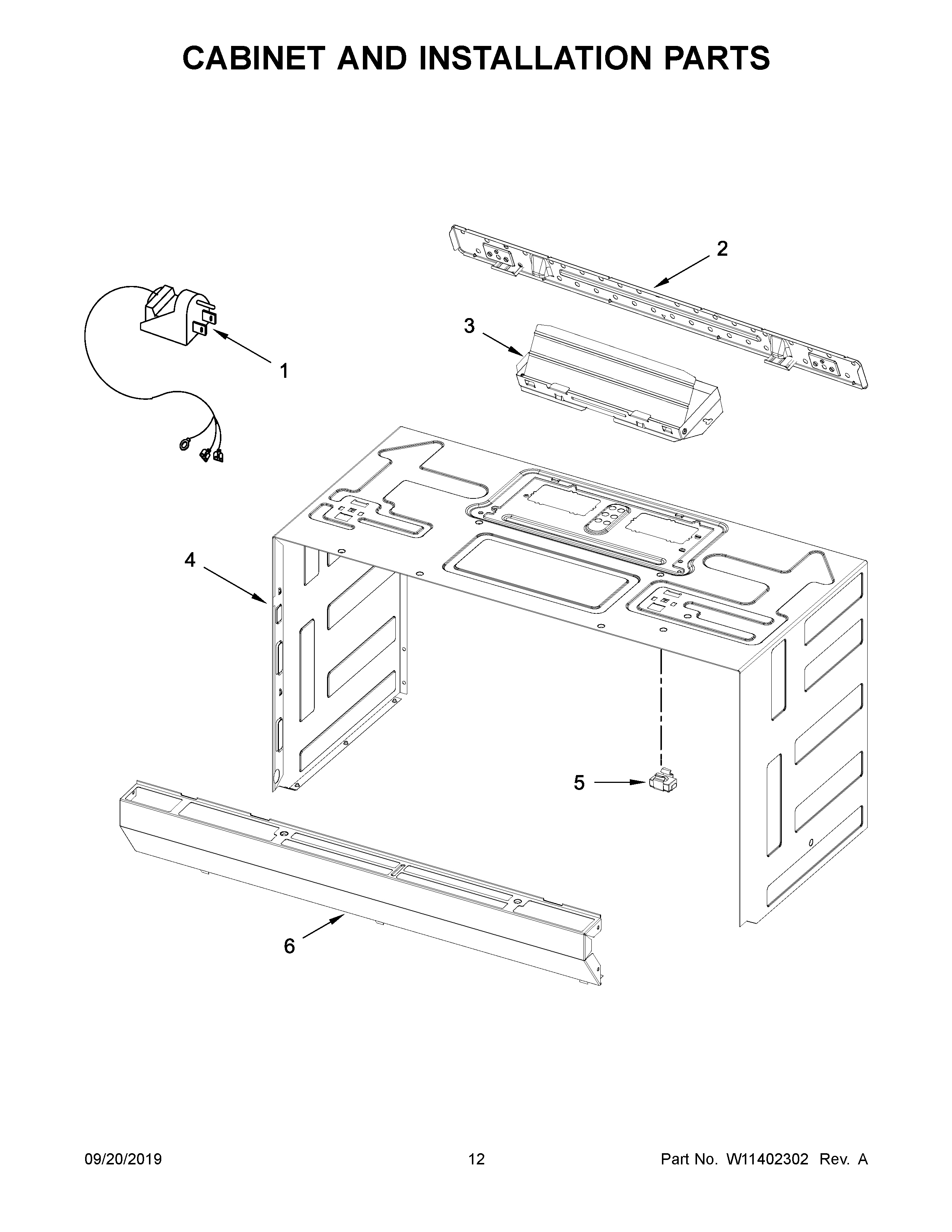 CABINET AND INSTALLATION PARTS

2

3

1

4

5

6

09/20/2019

12

Part No. W11402302 Rev. A