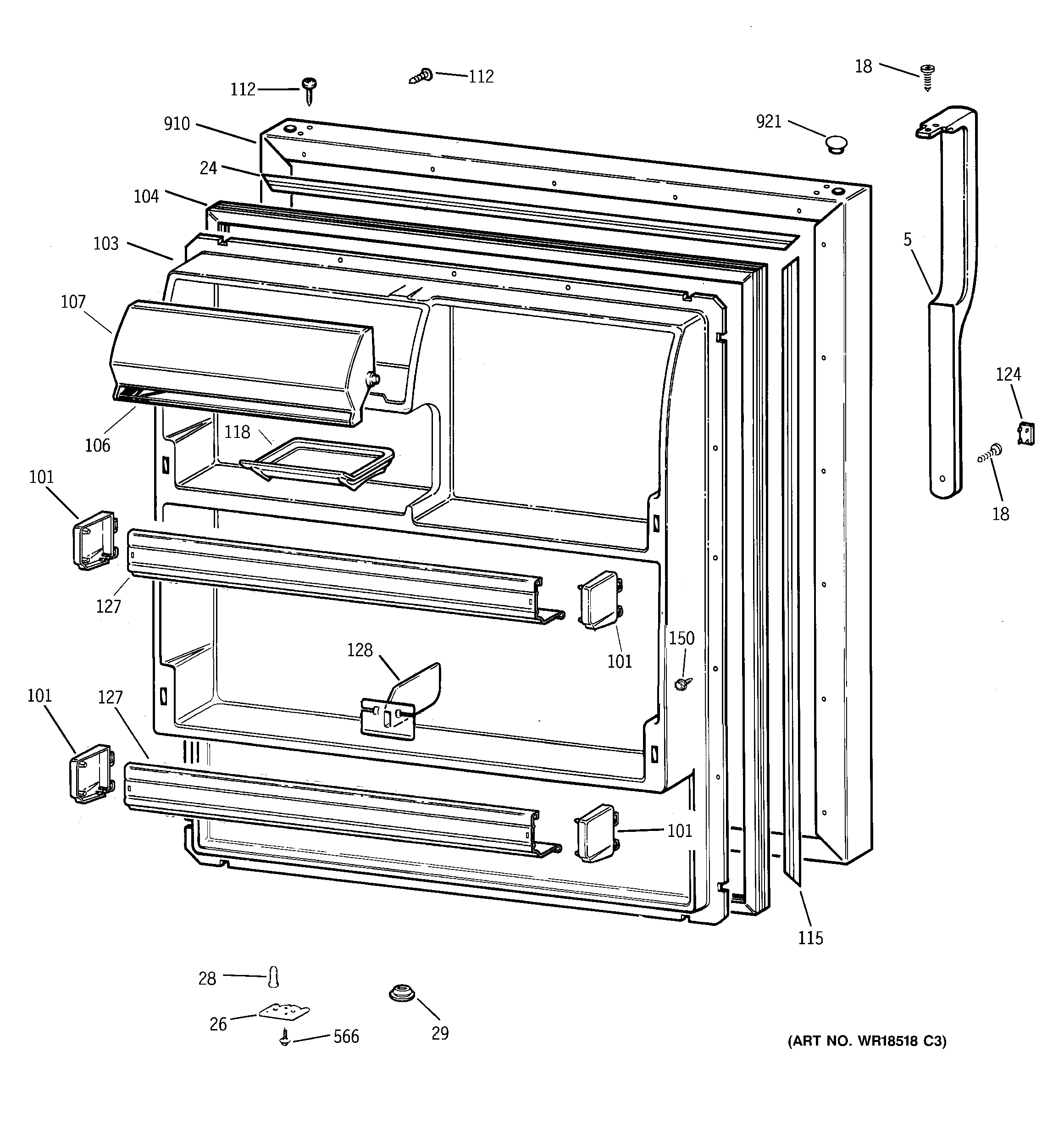 112
112
18
910
921
24
104
103
5
107
124
106
118
18
101
127
101
150
128
101
127
101
115
28
26
566
29
(ART NO. WR18518 C3)