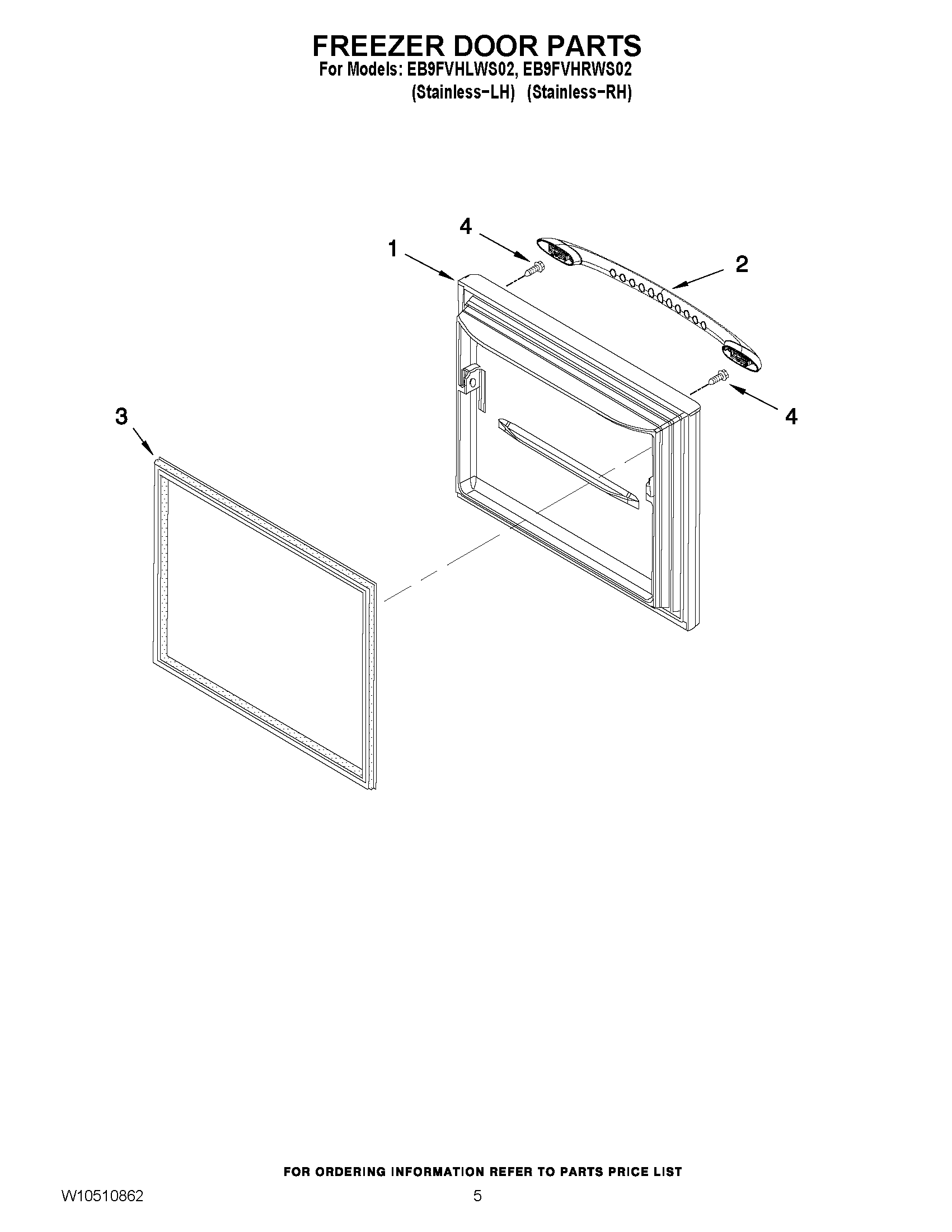 FREEZER DOOR PARTS
For Models: EB9FVHLWS02, EB9FVHRWS02
(Stainless-LH) (Stainless-RH)

4
1
2
4
3

FOR ORDERING INFORMATION REFER TO PARTS PRICE LIST

W10510862 5