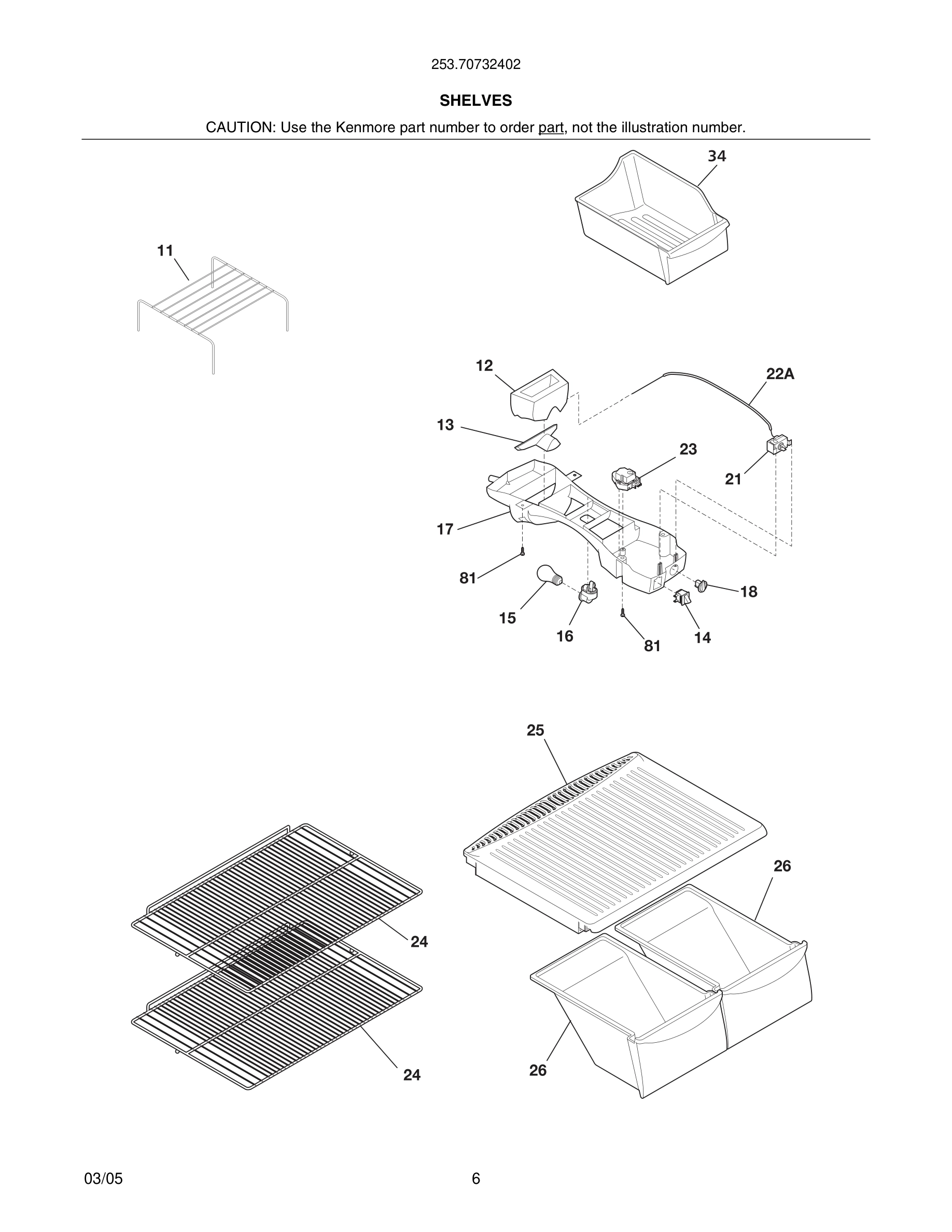 253.70732402

SHELVES

CAUTION: Use the Kenmore part number to order part, not the illustration number.

34

11

12

22A

13

23

21

17

81

18

15

16

81

14

25

26

24

24

26

03/05

6