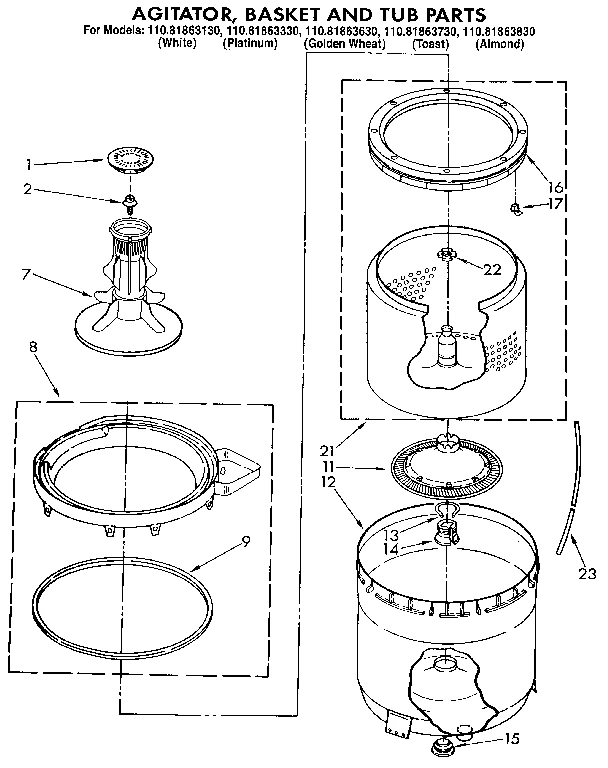 AGITATOR, BASKET AND TUB PARTS

For Models: 110.81863130, 110.81863330, 110.81863630, 110.81863730, 110.81863830
(White) (Platinum) (Golden Wheat) (Toast) (Almond)

1
2
7
8
9
16
17
22
21
11
12
13
14
23
15