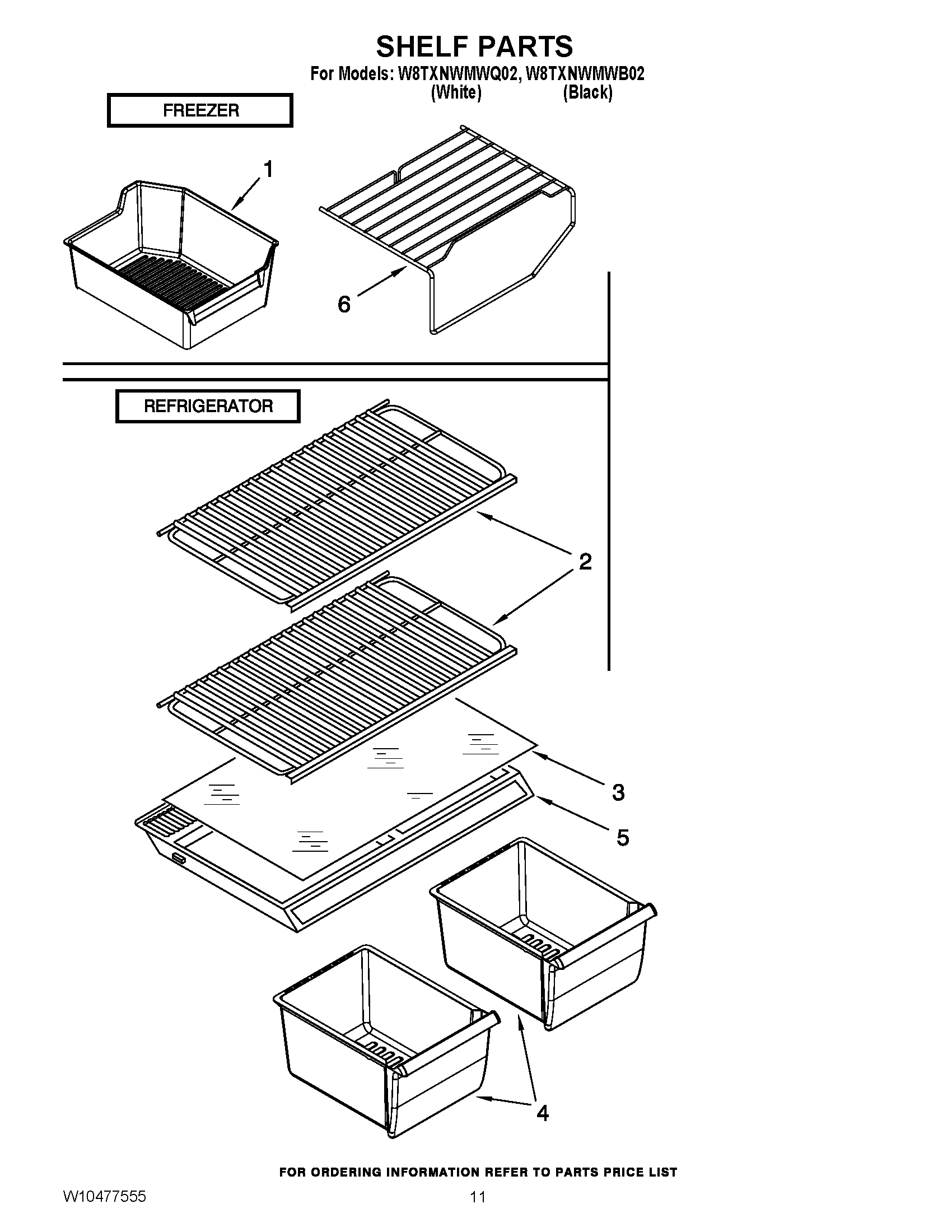 SHELF PARTS

For Models: W8TXNWMWQ02, W8TXNWMWB02
(White) (Black)

FREEZER

1

6

REFRIGERATOR

2

3

5

4

FOR ORDERING INFORMATION REFER TO PARTS PRICE LIST

W10477555

11