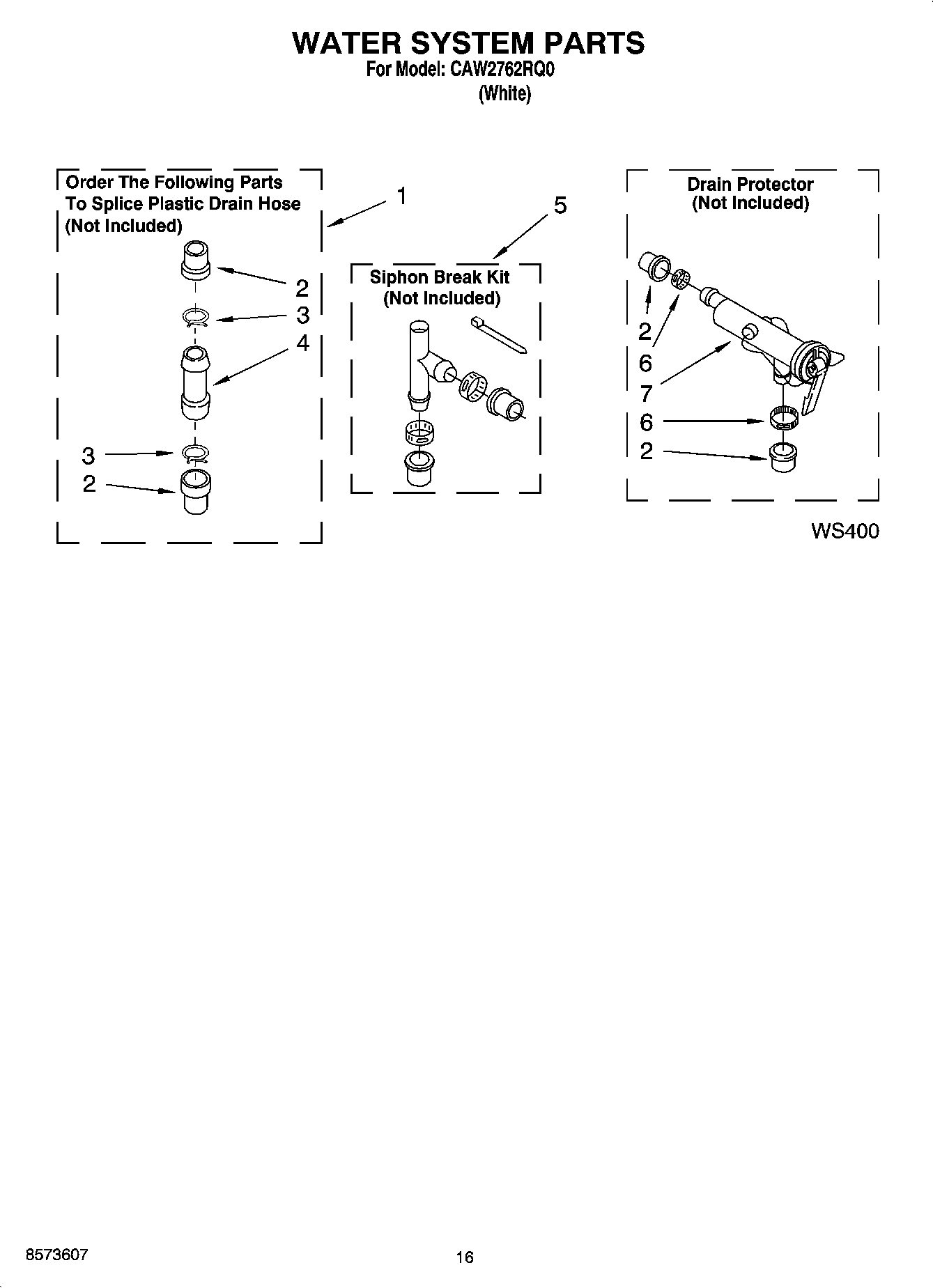 WATER SYSTEM PARTS
For Model: CAW2762RQ0
(White)

Order The Following Parts To Splice Plastic Drain Hose (Not Included)

1

2
3
4

3
2

5

Siphon Break Kit
(Not Included)

Drain Protector
(Not Included)

2
6
7
6
2

WS400

8573607

16