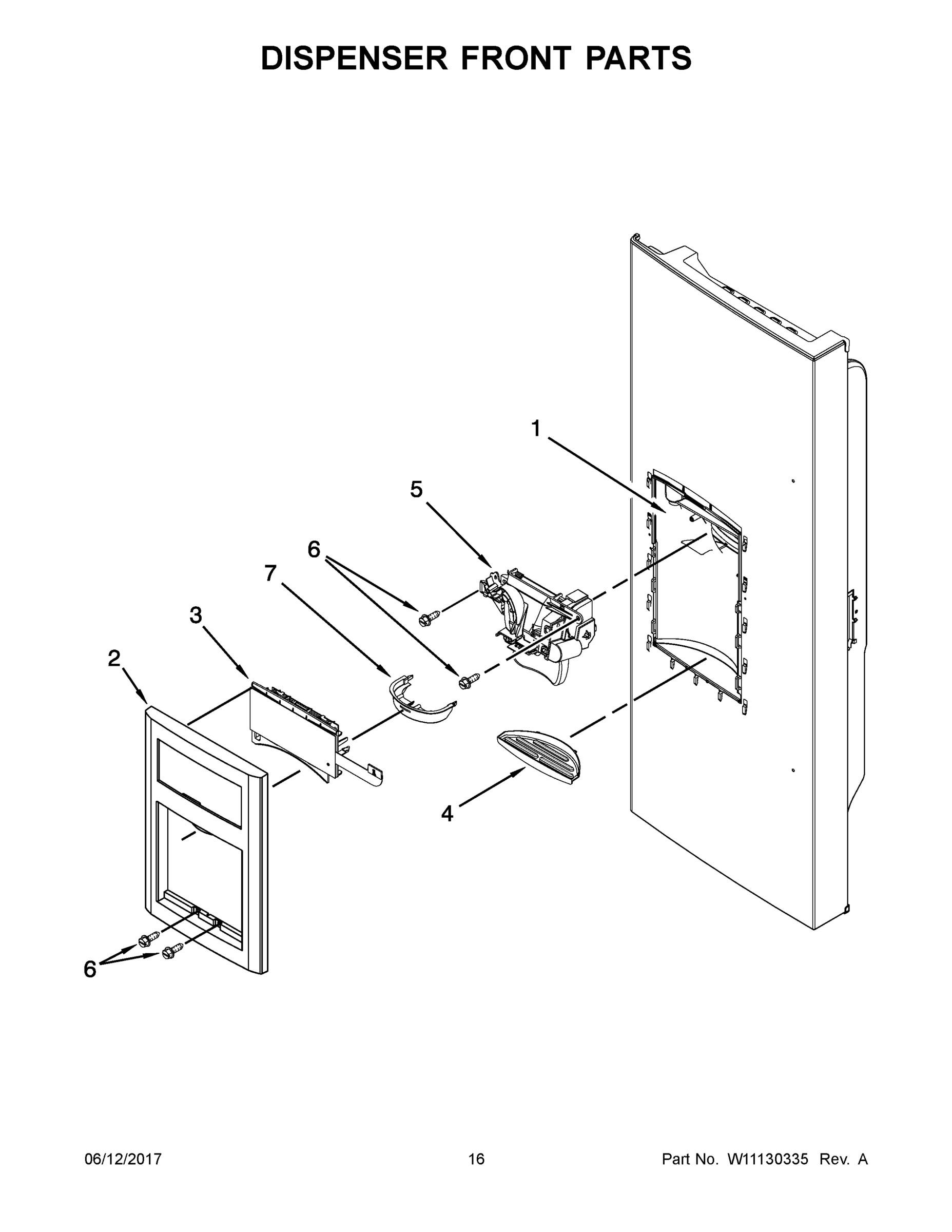 DISPENSER FRONT PARTS

1

5

6

7

3

2

4

6

06/12/2017

16

Part No. W11130335 Rev. A