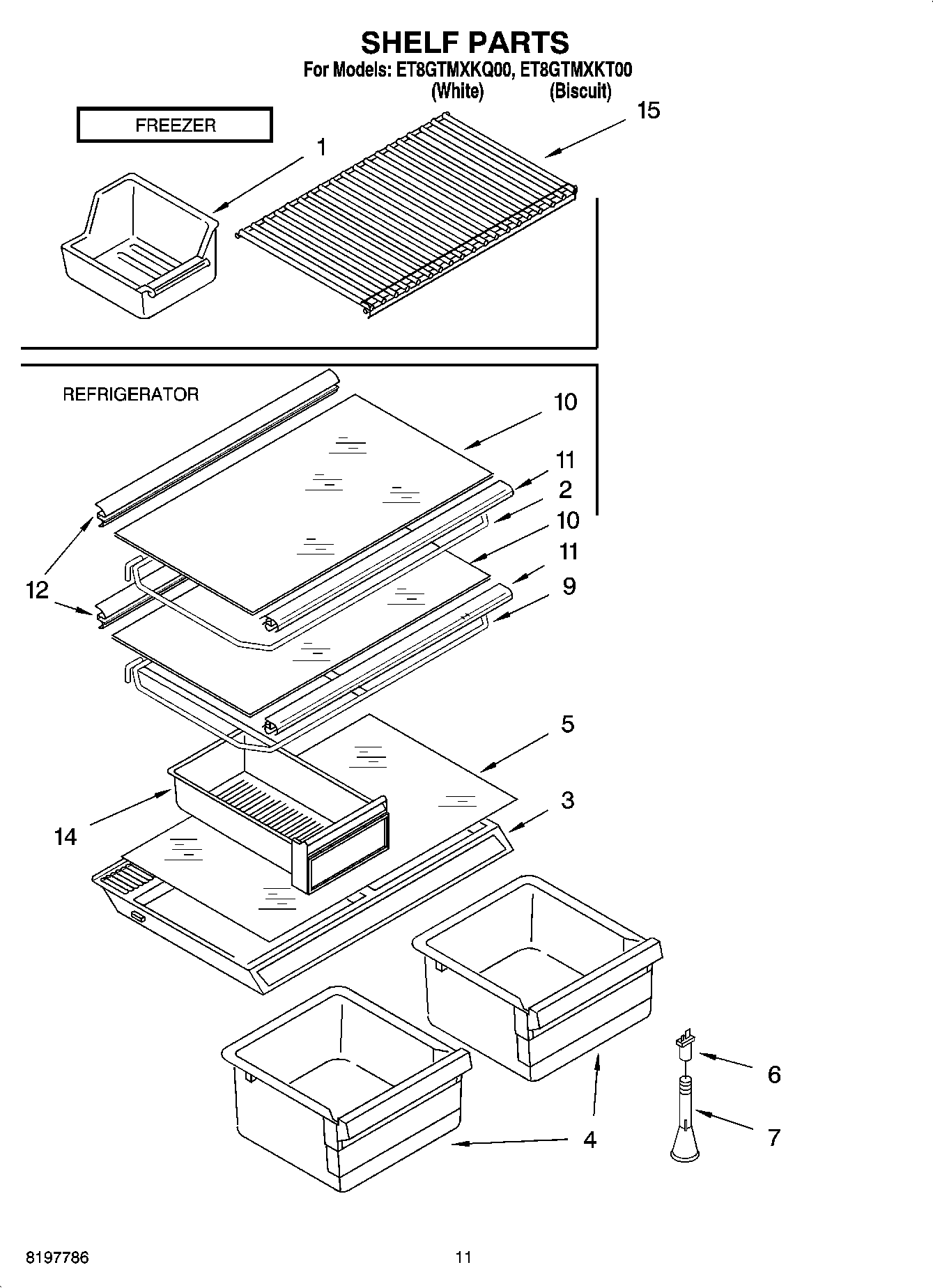 SHELF PARTS
For Models: ET8GTMXKQ00, ET8GTMXKT00
(White) (Biscuit)

FREEZER

1

15

REFRIGERATOR

10

11

2

10

11

9

12

5

3

14

6

7

4

8197786

11