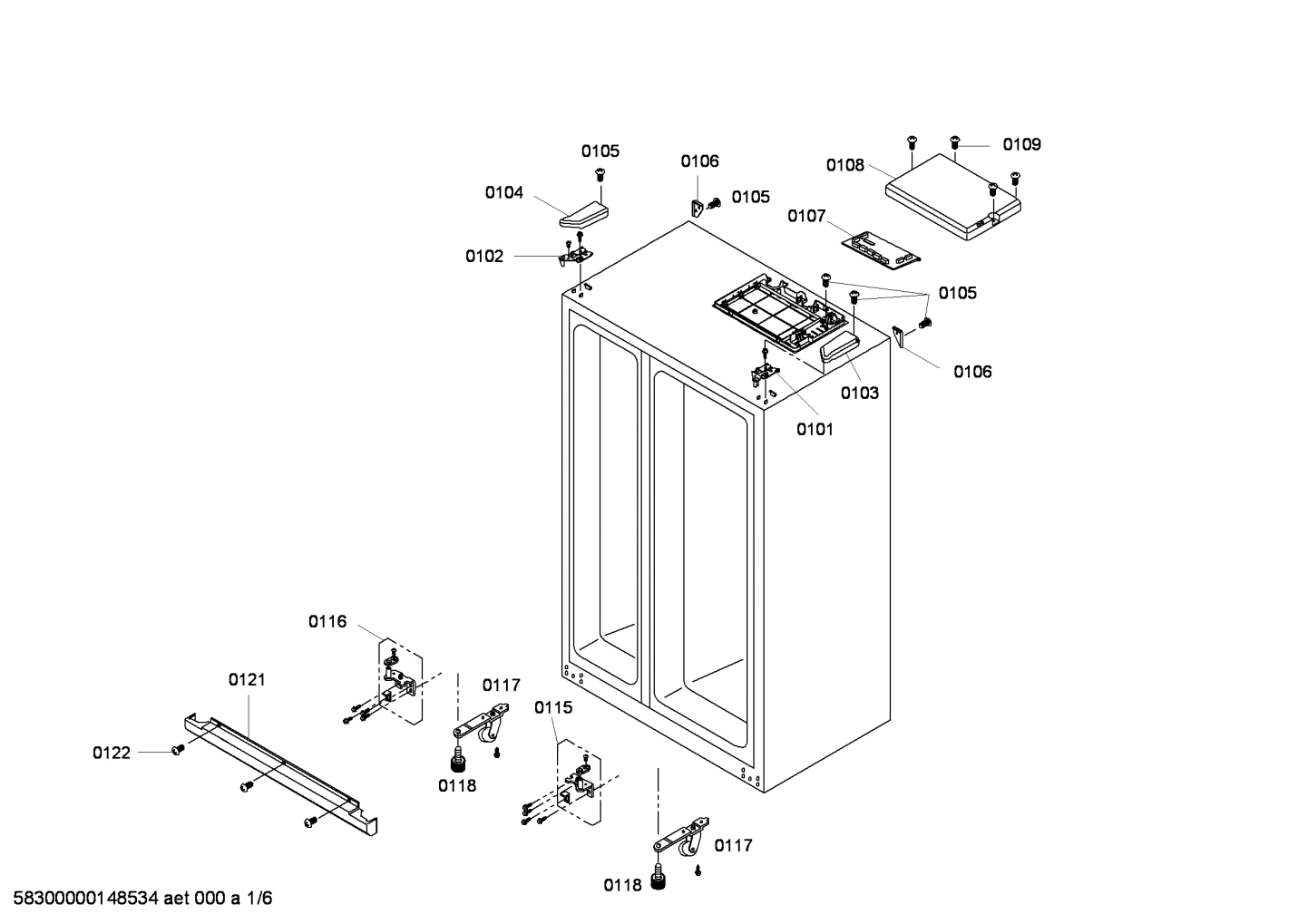 0105
0106
0109
0108
0104
0105
0107
0102
0105
0106
0103
0101
0116
0121
0117
0115
0122
0118
0117
0118
58300000148534 aet 000 a 1/6