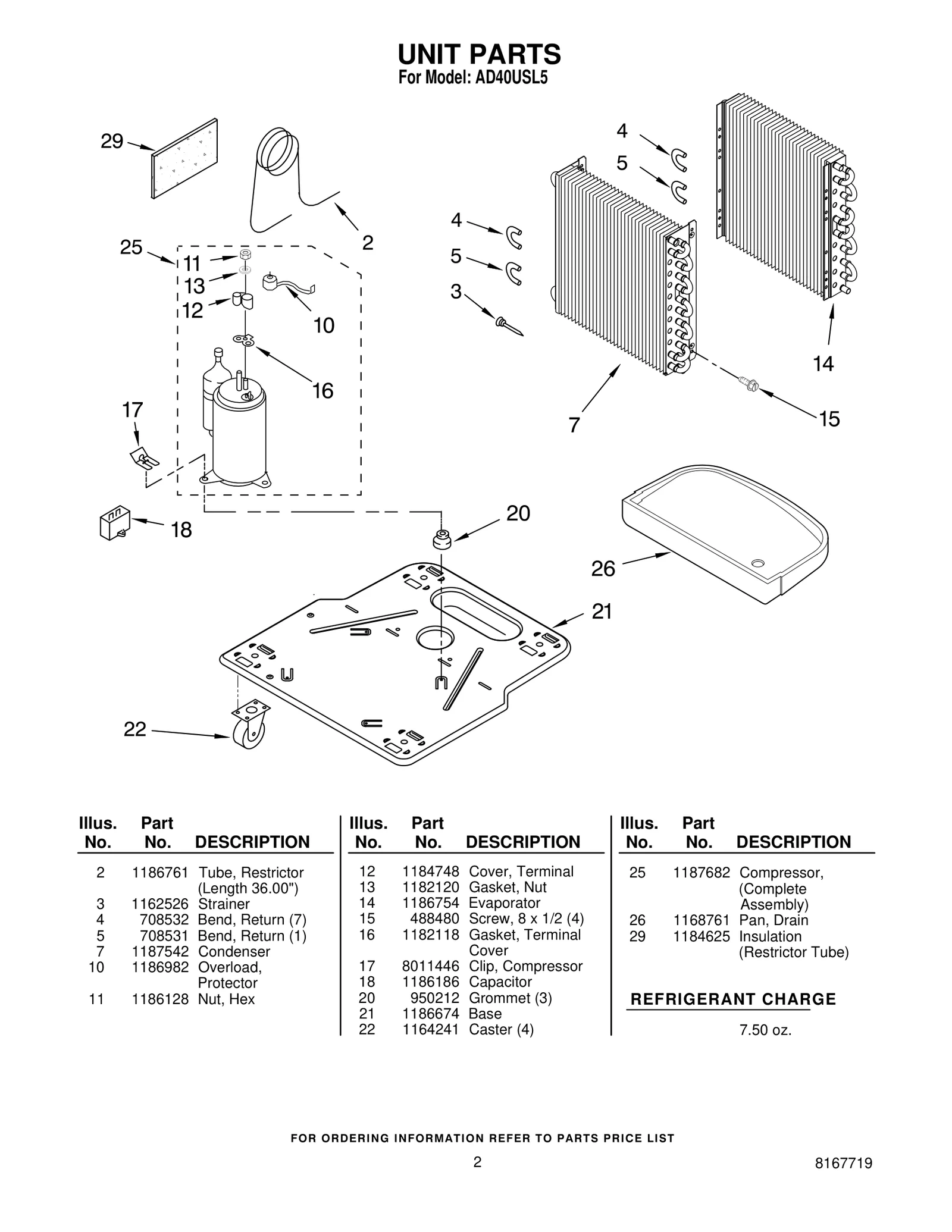 UNIT PARTS
For Model: AD40USL5

29
2
25
11
13
12
10
16
17
18
4
5
4
5
3
7
14
15
20
26
21
22

| Illus. No. | Part No. | DESCRIPTION |
|---|---|---|
| 2 | 1186761 | Tube, Restrictor (Length 36.00") |
| 3 | 1162526 | Strainer |
| 4 | 708532 | Bend, Return (7) |
| 5 | 708531 | Bend, Return (1) |
| 7 | 1187542 | Condenser |
| 10 | 1186982 | Overload, Protector |
| 11 | 1186128 | Nut, Hex |

| Illus. No. | Part No. | DESCRIPTION |
|---|---|---|
| 12 | 1184748 | Cover, Terminal |
| 13 | 1182120 | Gasket, Nut |
| 14 | 1186754 | Evaporator |
| 15 | 488480 | Screw, 8 x 1/2 (4) |
| 16 | 1182118 | Gasket, Terminal Cover |
| 17 | 8011446 | Clip, Compressor |
| 18 | 1186186 | Capacitor |
| 20 | 950212 | Grommet (3) |
| 21 | 1186674 | Base |
| 22 | 1164241 | Caster (4) |

| Illus. No. | Part No. | DESCRIPTION |
|---|---|---|
| 25 | 1187682 | Compressor, (Complete Assembly) |
| 26 | 1168761 | Pan, Drain |
| 29 | 1184625 | Insulation (Restrictor Tube) |

REFRIGERANT CHARGE

7.50 oz.

FOR ORDERING INFORMATION REFER TO PARTS PRICE LIST

2

8167719