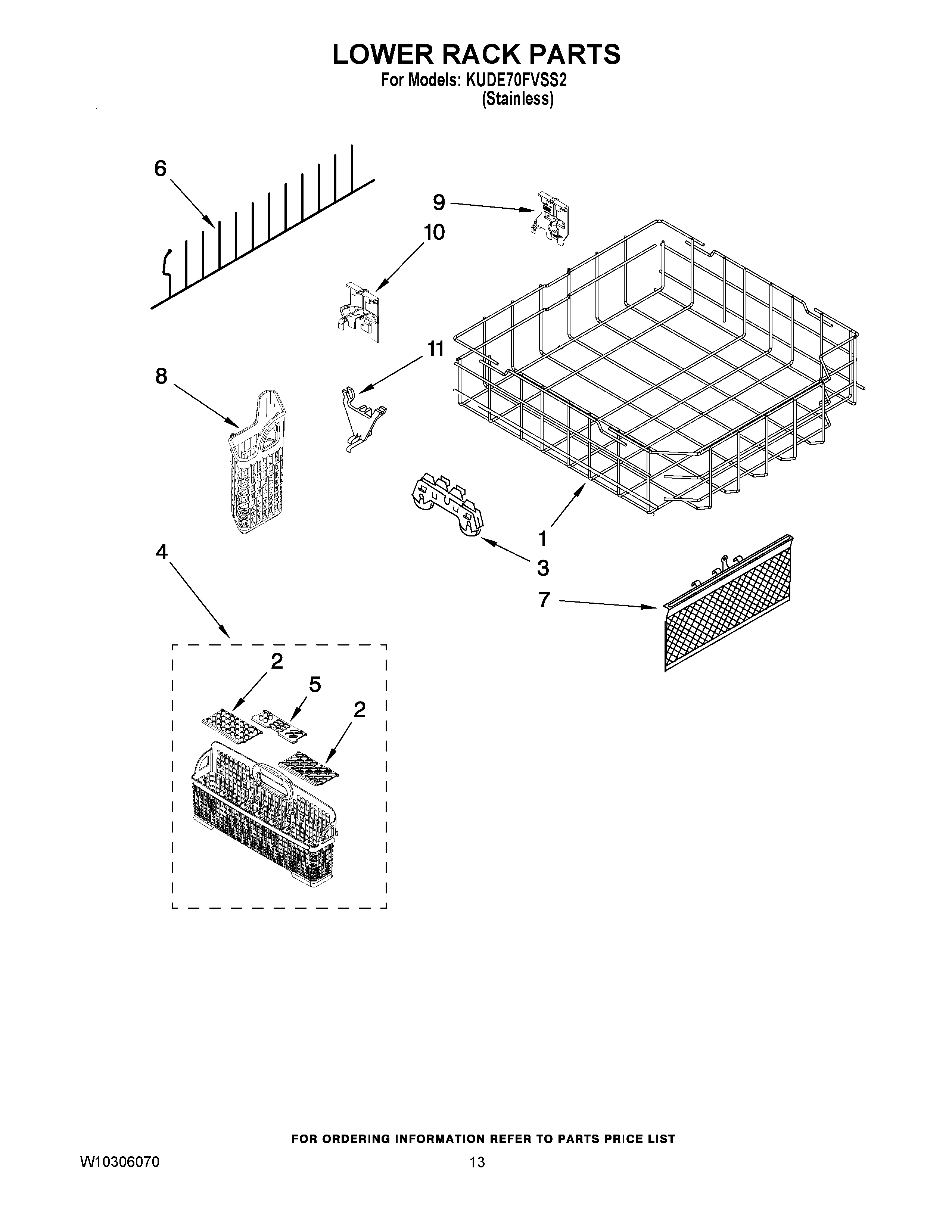 LOWER RACK PARTS
For Models: KUDE70FVSS2
(Stainless)

6
9
10
11
8
1
3
7
4
2
5
2

FOR ORDERING INFORMATION REFER TO PARTS PRICE LIST
W10306070
13