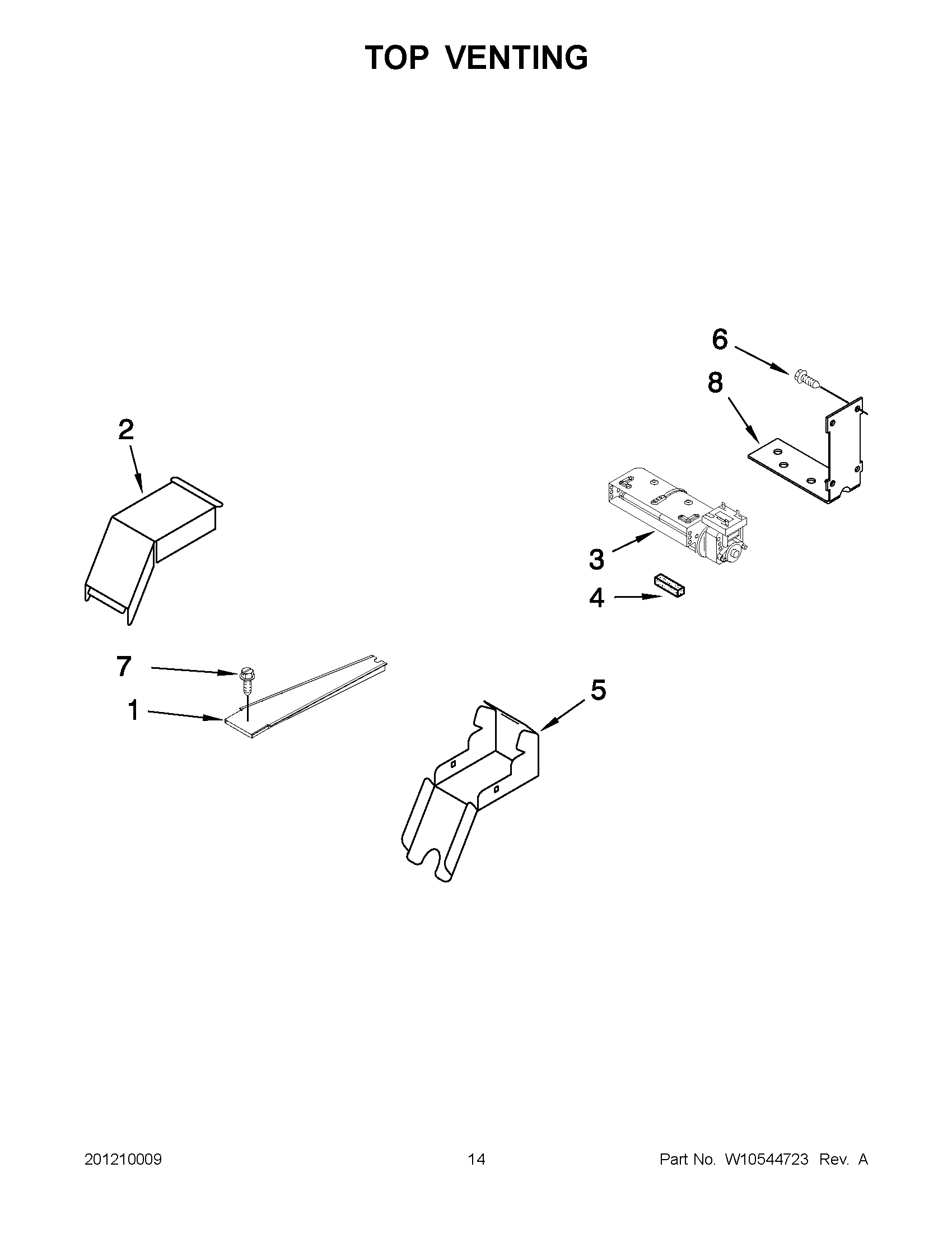 TOP VENTING

6

8

2

3

4

7

1

5

201210009

14

Part No. W10544723 Rev. A