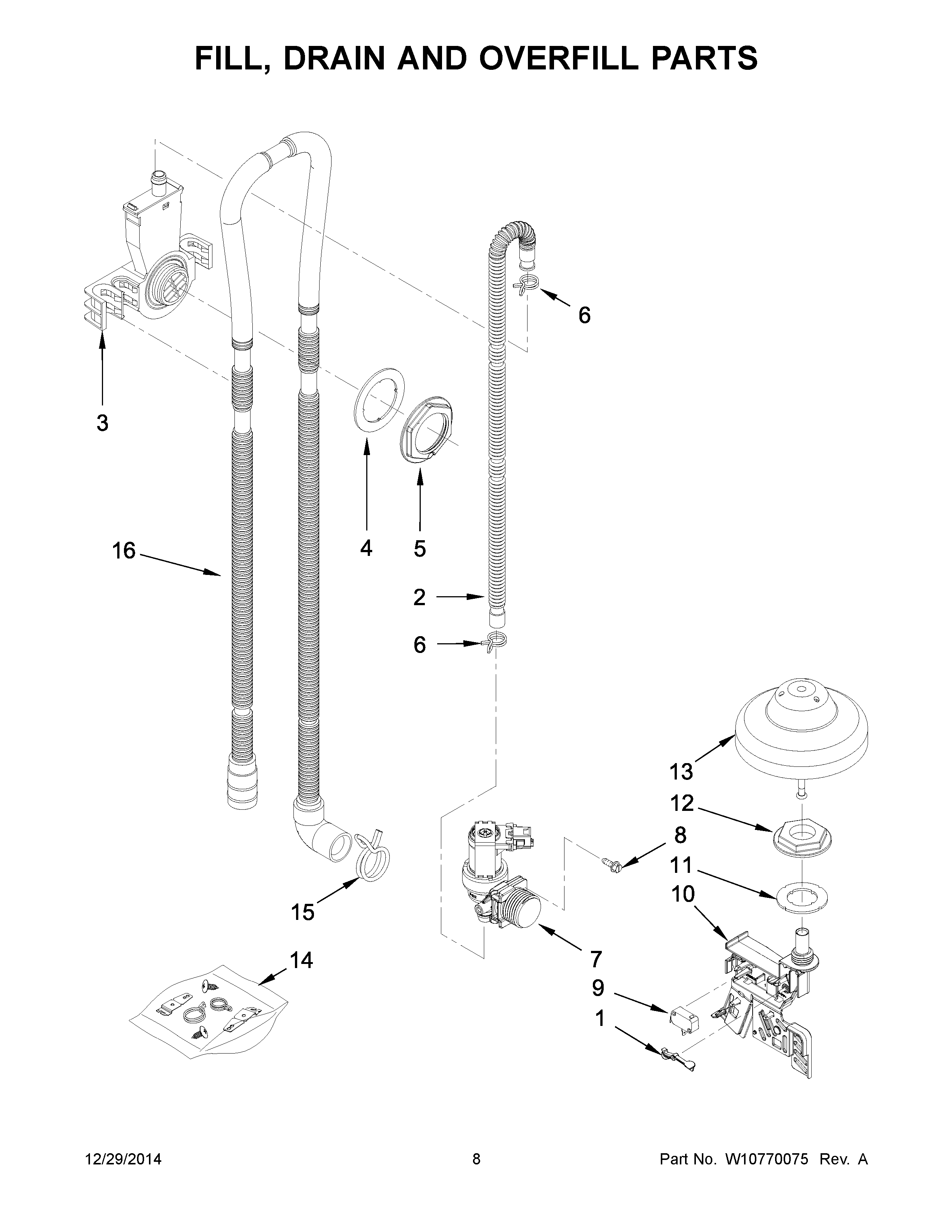 FILL, DRAIN AND OVERFILL PARTS

6

3

4

5

16

2

6

13

12

8

11

10

15

7

14

9

1

12/29/2014

8

Part No. W10770075 Rev. A