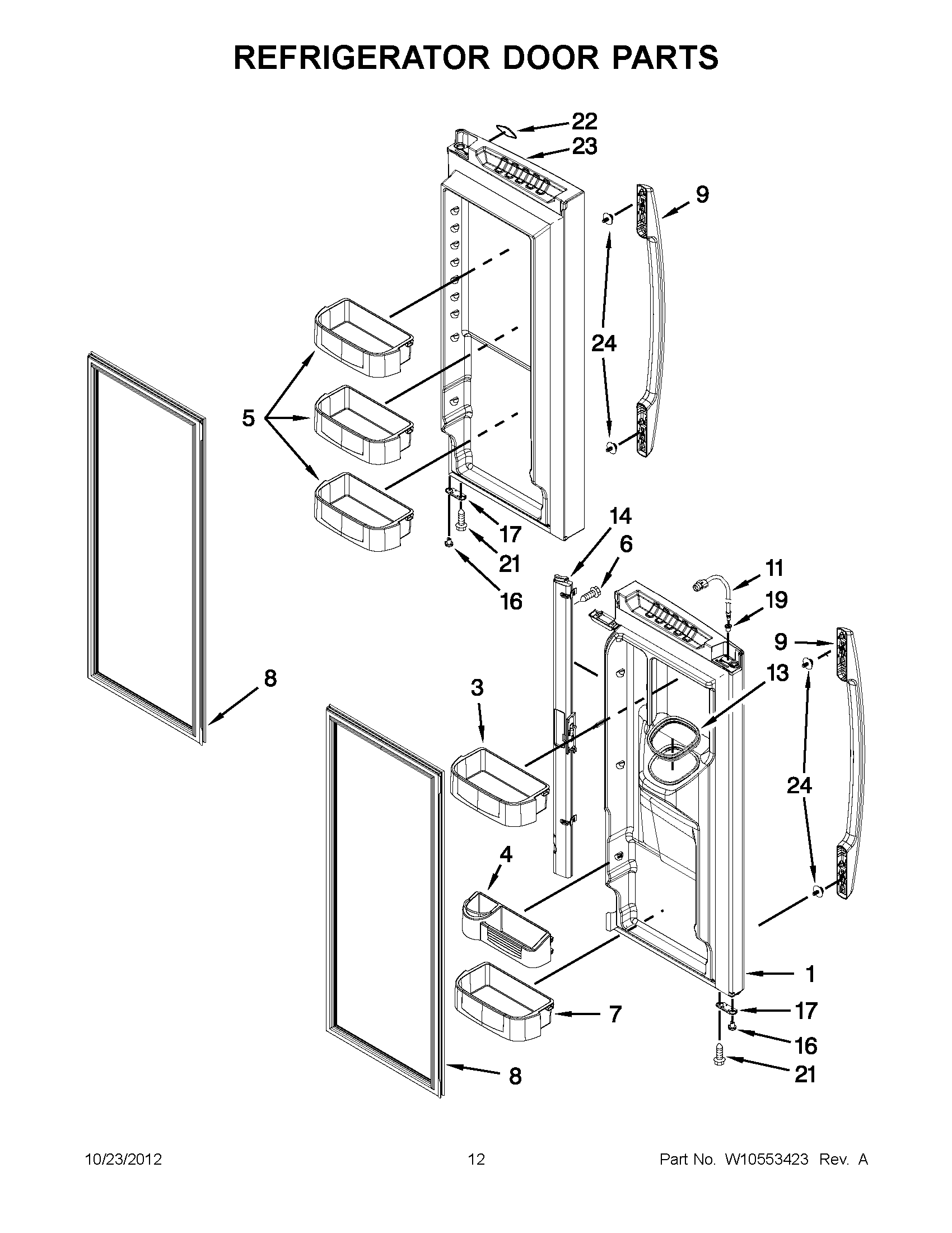 REFRIGERATOR DOOR PARTS

22
23
9
24
5
17
21
16
14
6
11
19
9
13
8
3
24
4
1
7
17
16
21
8

10/23/2012
12
Part No. W10553423 Rev. A