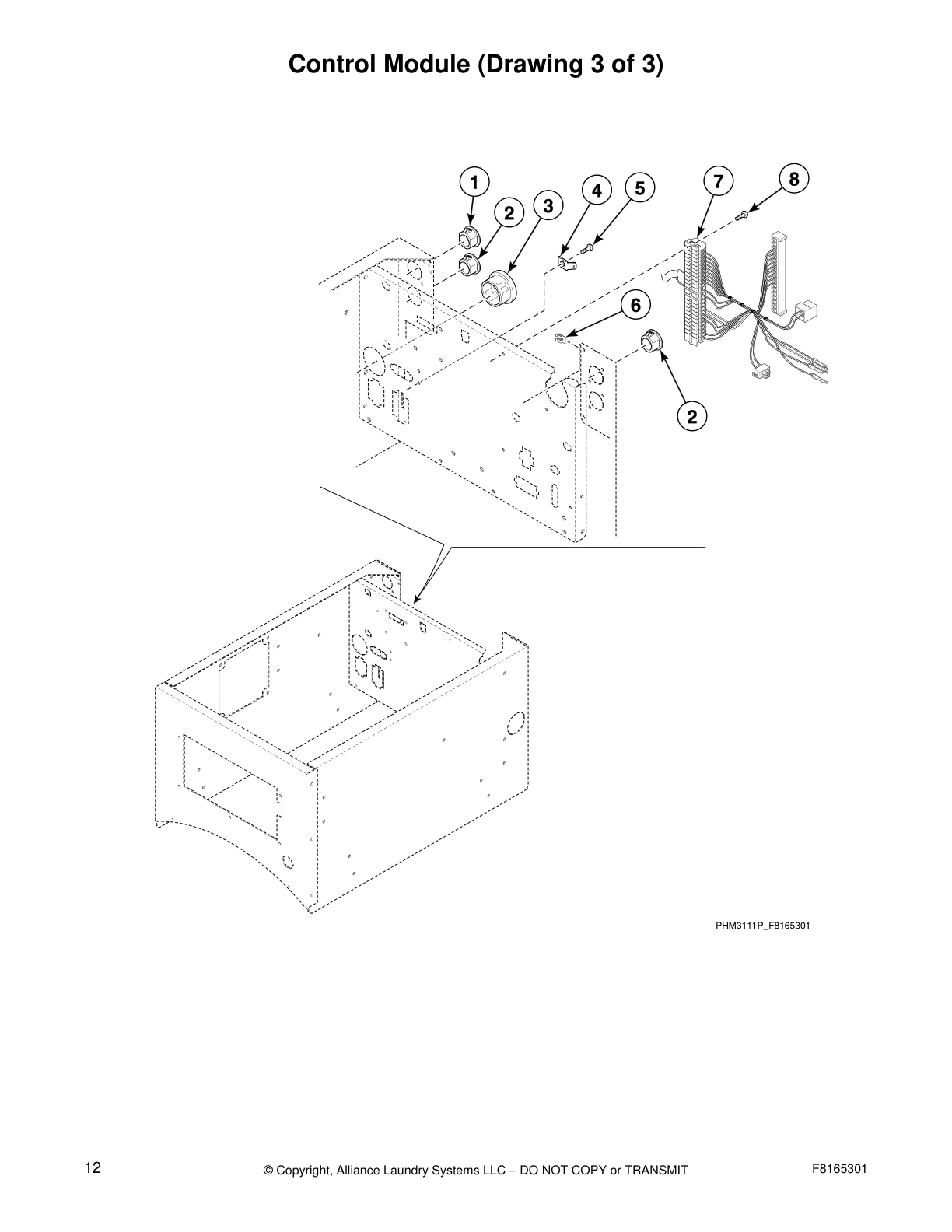 Control Module (Drawing 3 of 3)

1
2
3
4
5
7
8
6
2

PHM3111P_F8165301

12
© Copyright, Alliance Laundry Systems LLC – DO NOT COPY or TRANSMIT
F8165301