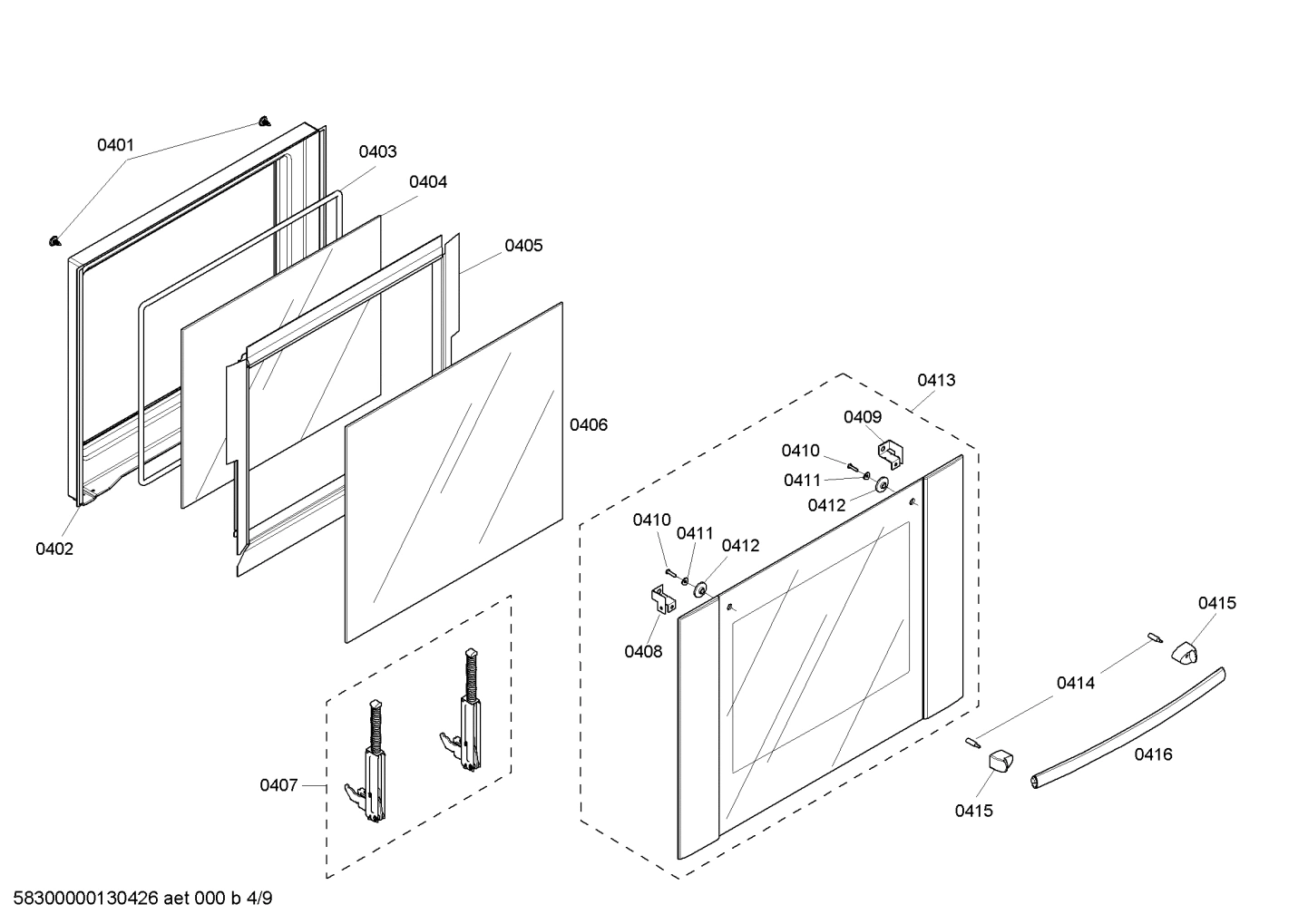 0401
0403
0404
0405
0406
0402
0413
0409
0410
0411
0412
0410
0411
0412
0408
0415
0414
0416
0415
0407

58300000130426 aet 000 b 4/9