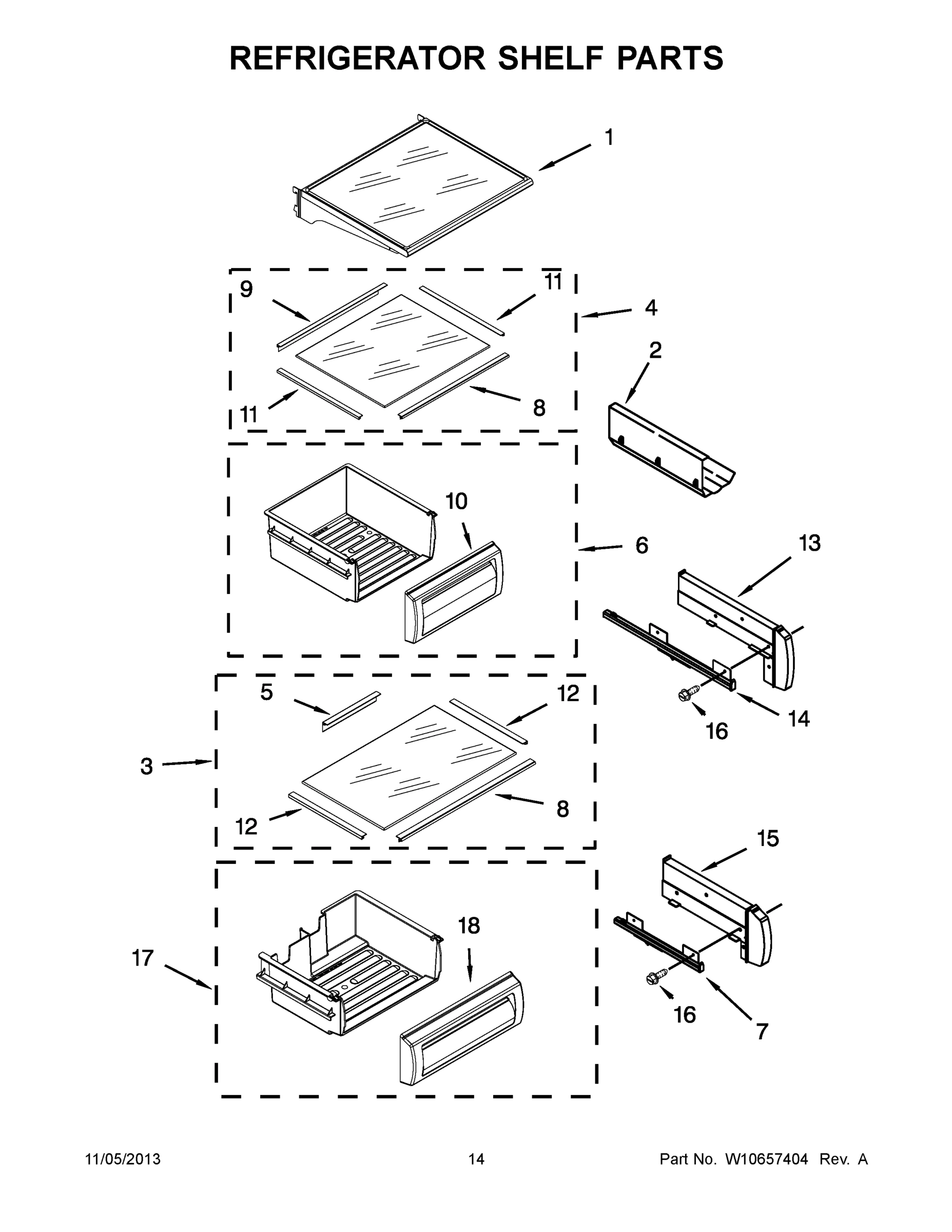 REFRIGERATOR SHELF PARTS

1

9

11

4

2

11

8

10

6

13

5

12

14

16

3

12

8

15

18

17

16

7

11/05/2013

14

Part No. W10657404 Rev. A