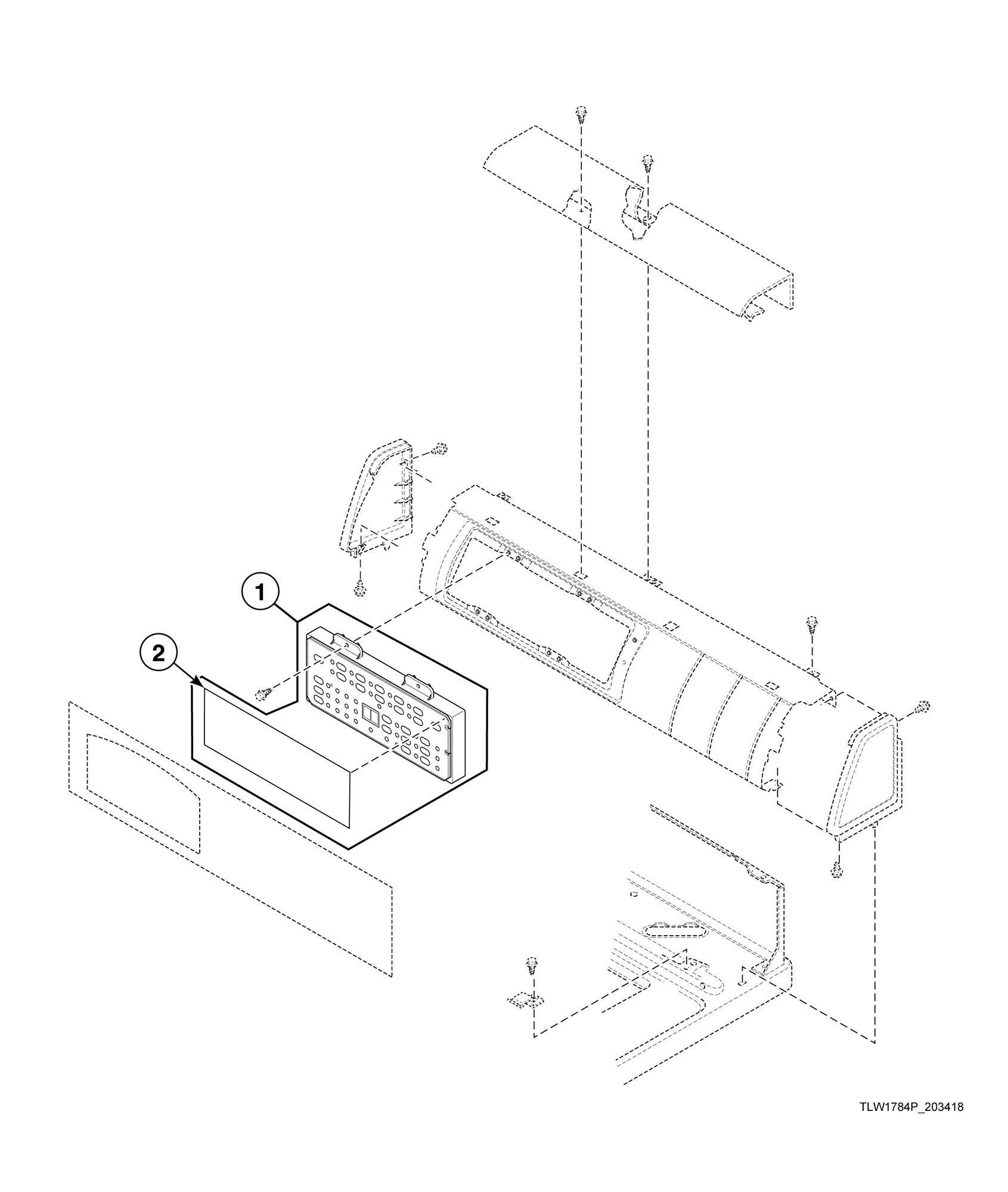 1

2

TLW1784P_203418