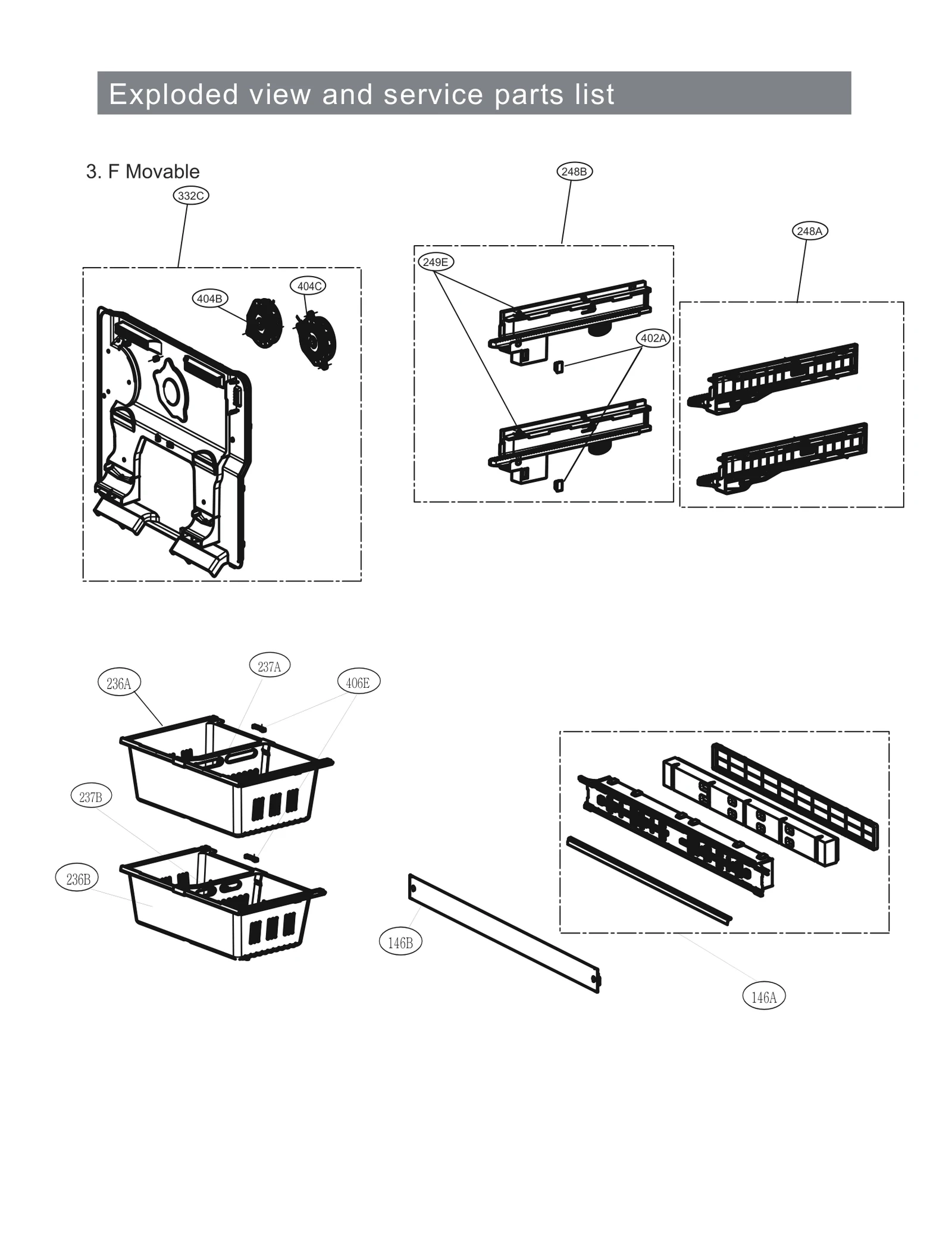 Exploded view and service parts list

3. F Movable

332C

404B

404C

248B

249E

402A

248A

236A

237A

406E

237B

236B

146B

146A