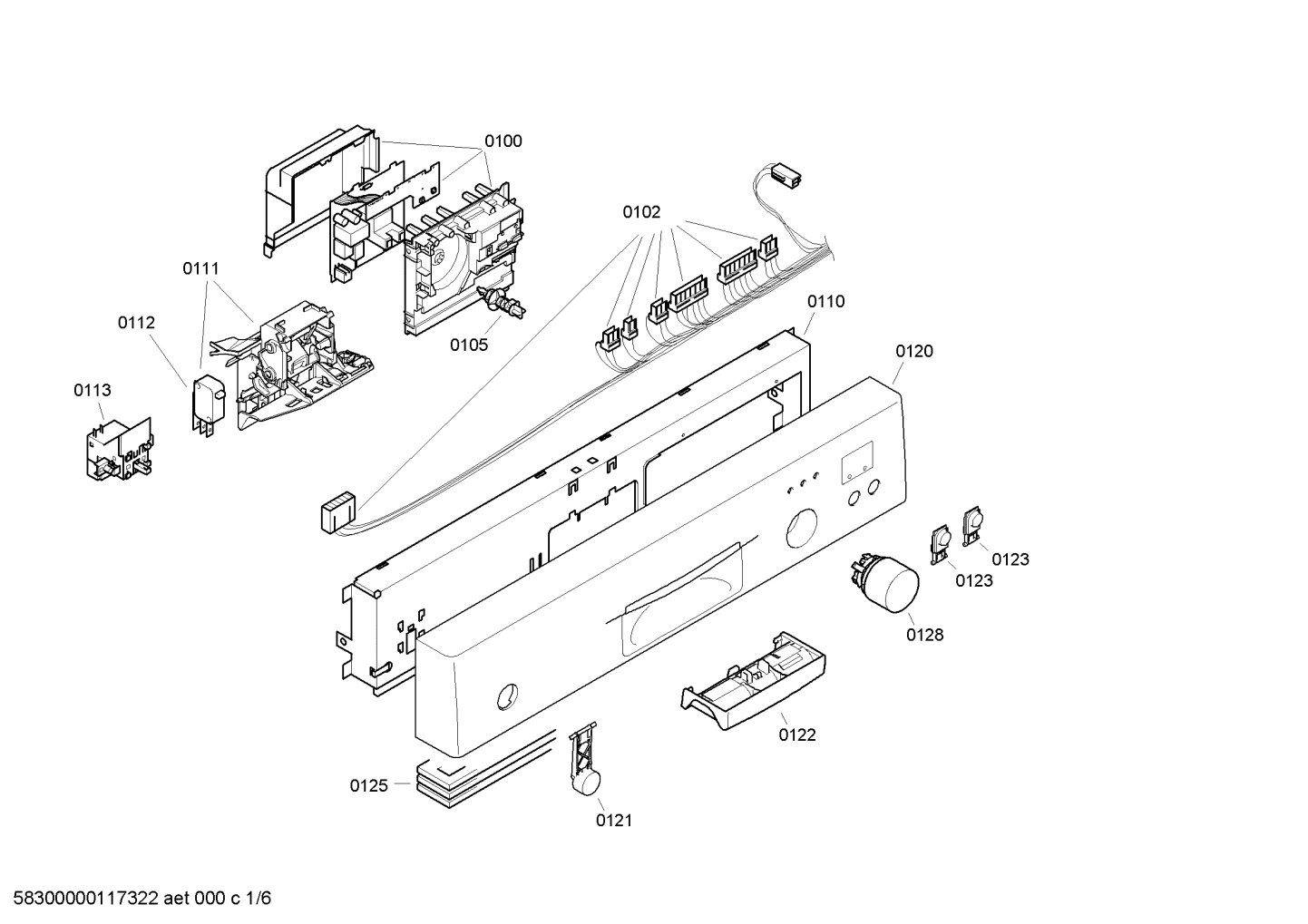 0100

0102

0111

0112

0105

0110

0120

0113

0123

0123

0128

0122

0125

0121

58300000117322 aet 000 c 1/6