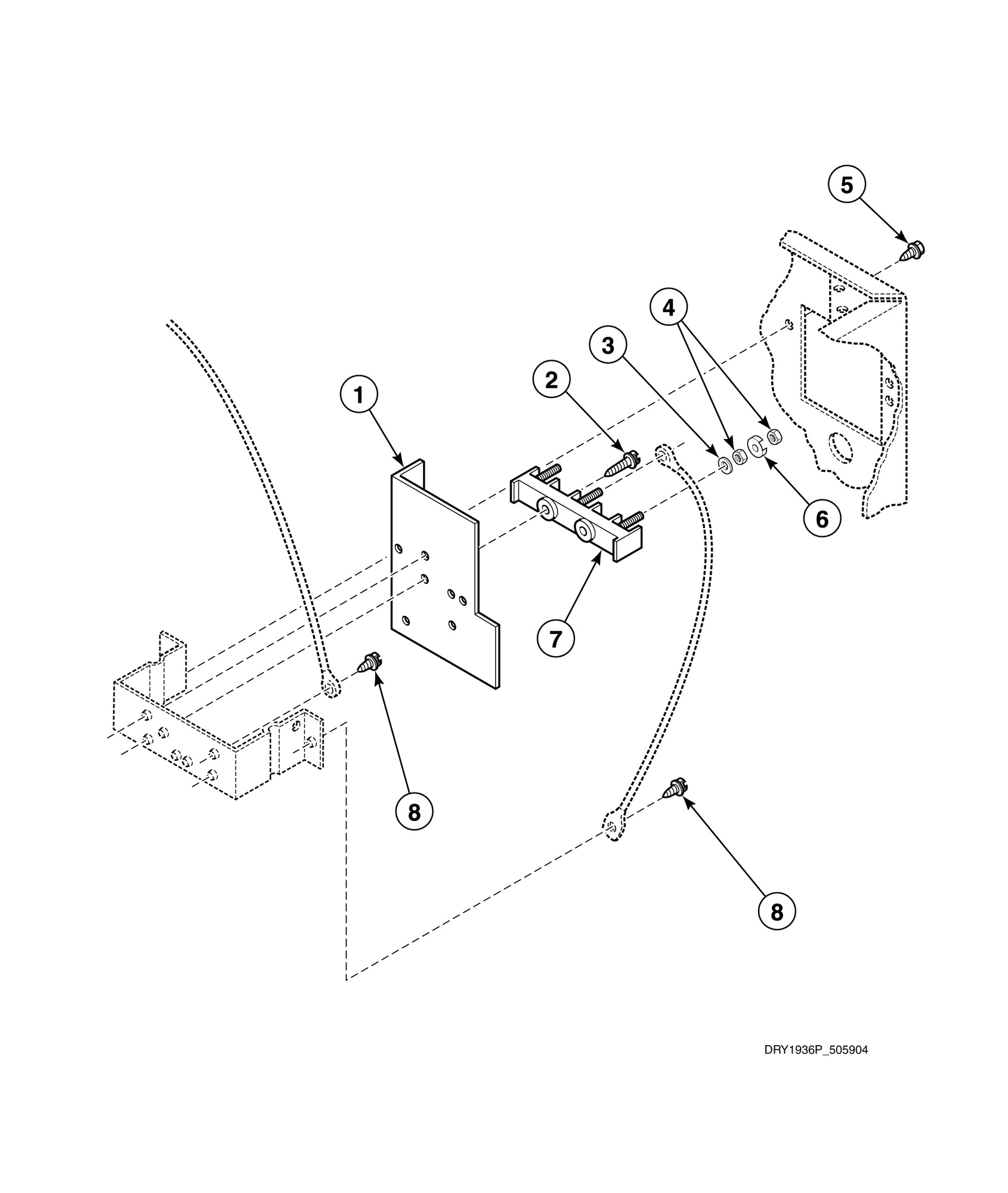 5

4

3

2

1

6

7

8

8

DRY1936P_505904