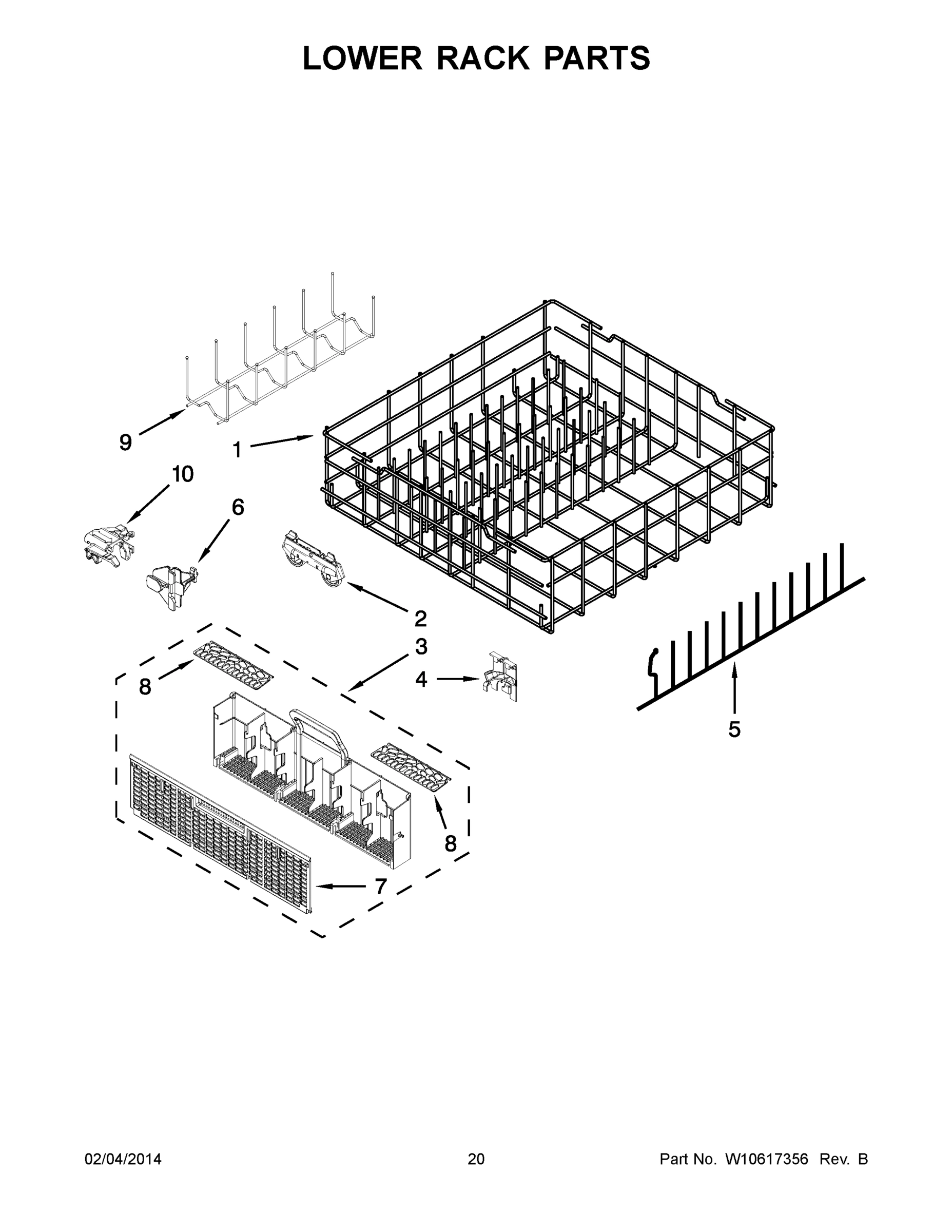 LOWER RACK PARTS

9
1
10
6
2
3
8
4
5
8
7

02/04/2014
20
Part No. W10617356 Rev. B