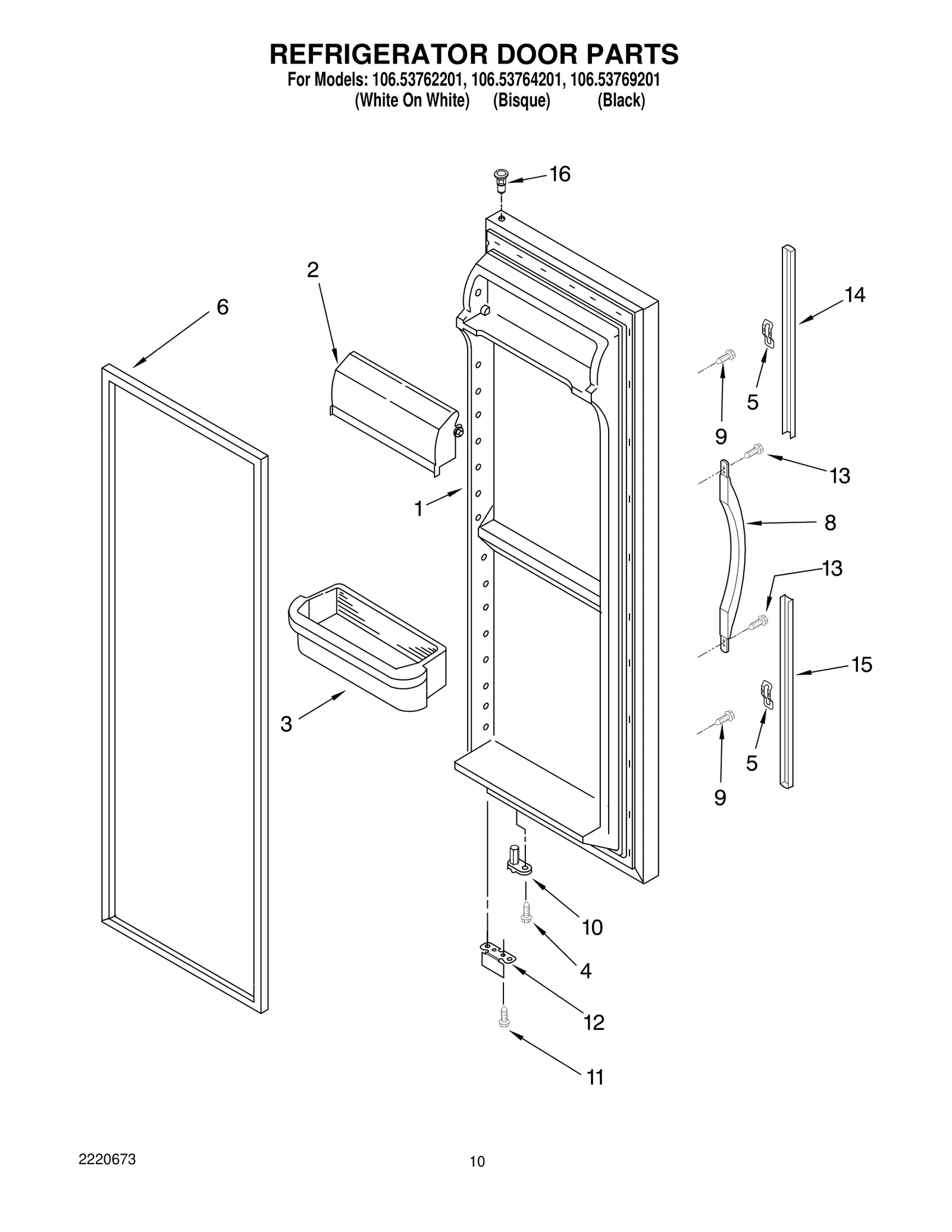 REFRIGERATOR DOOR PARTS
For Models: 106.53762201, 106.53764201, 106.53769201
(White On White) (Bisque) (Black)

16
2
6
14
5
9
13
1
8
13
15
3
5
9
10
4
12
11

2220673
10